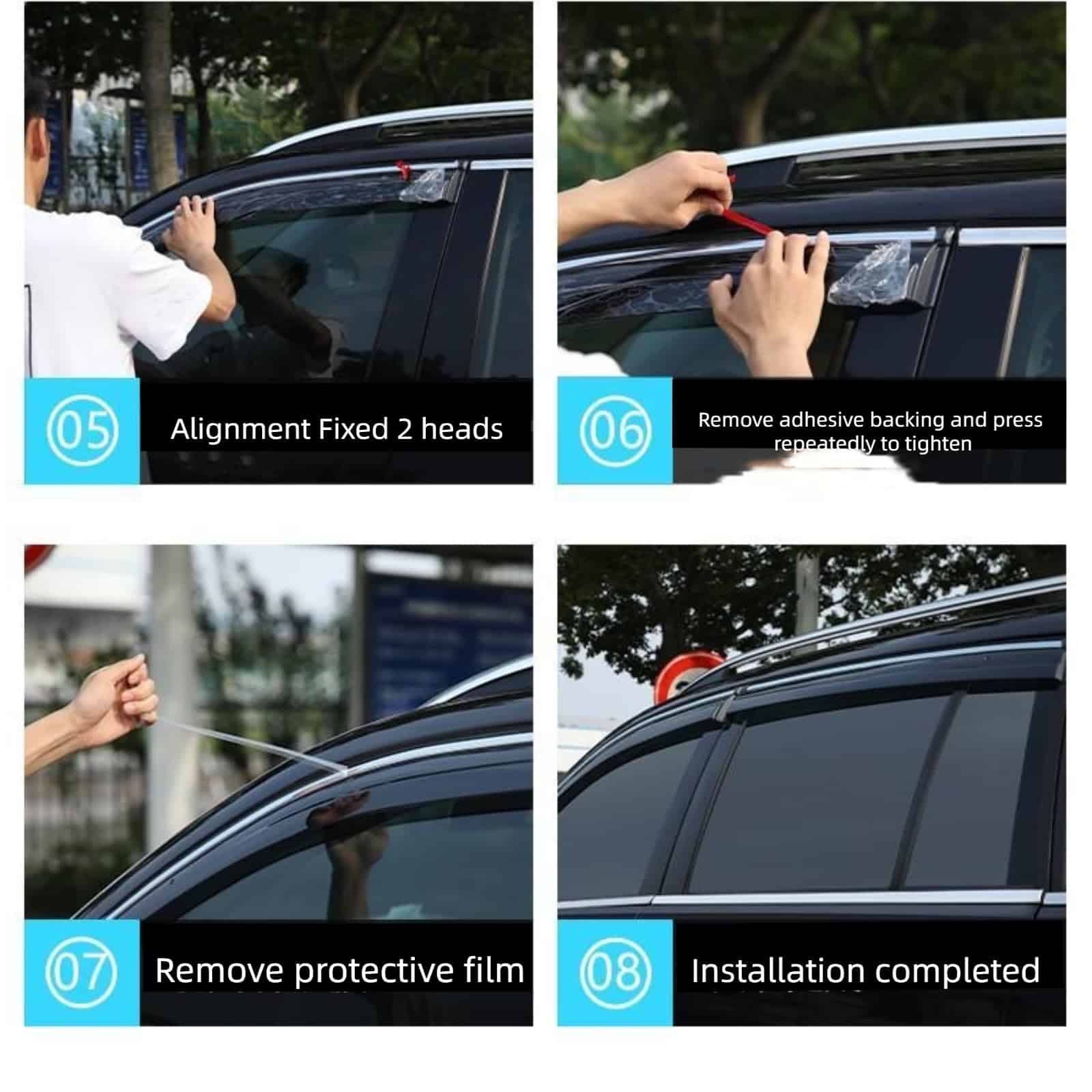 05

Alignment Fixed 2 heads

06

Remove adhesive backing and press repeatedly to tighten

07

Remove protective film

08

Installation completed