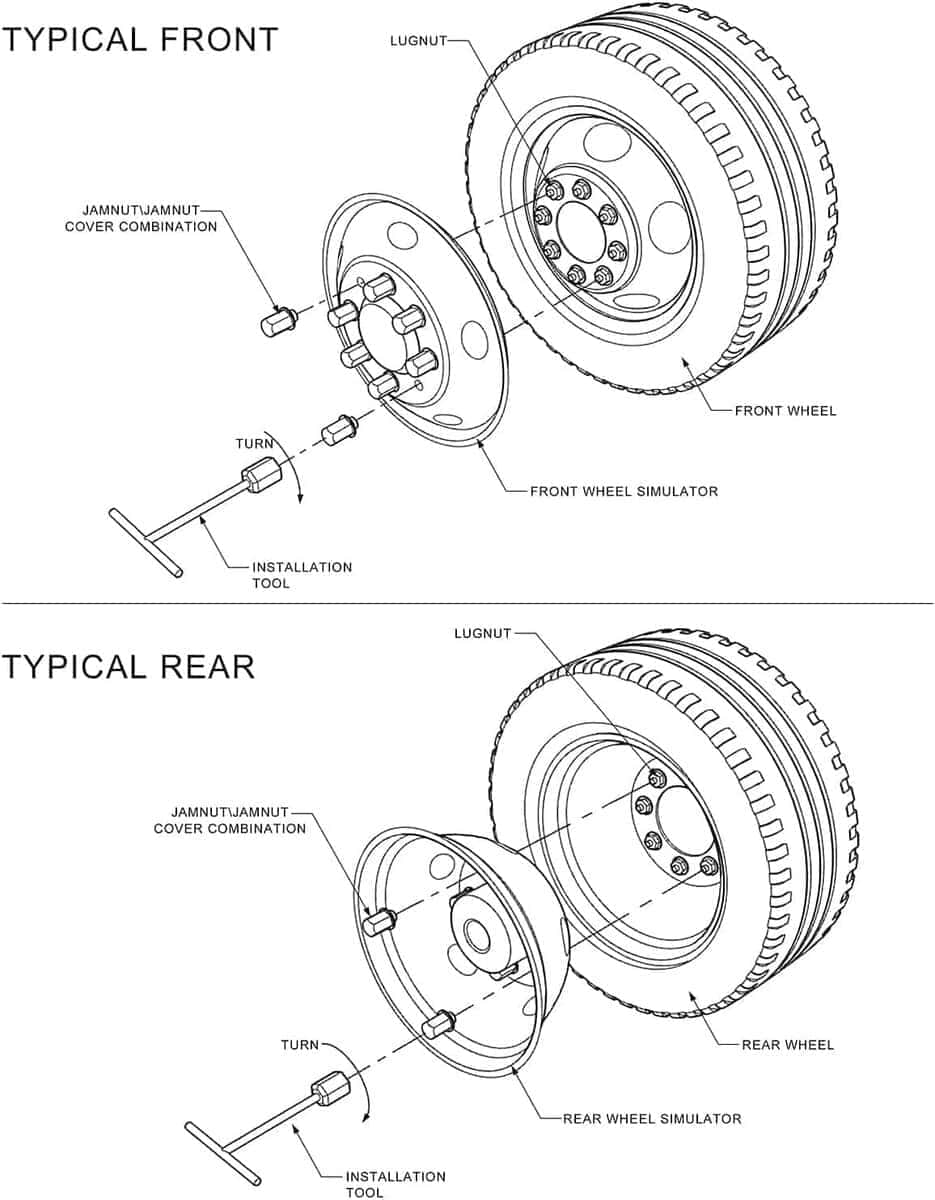 TYPICAL FRONT

LUGNUT

JAMNUT\JAMNUT COVER COMBINATION

FRONT WHEEL

TURN

FRONT WHEEL SIMULATOR

INSTALLATION TOOL

TYPICAL REAR

LUGNUT

JAMNUT\JAMNUT COVER COMBINATION

REAR WHEEL

TURN

REAR WHEEL SIMULATOR

INSTALLATION TOOL