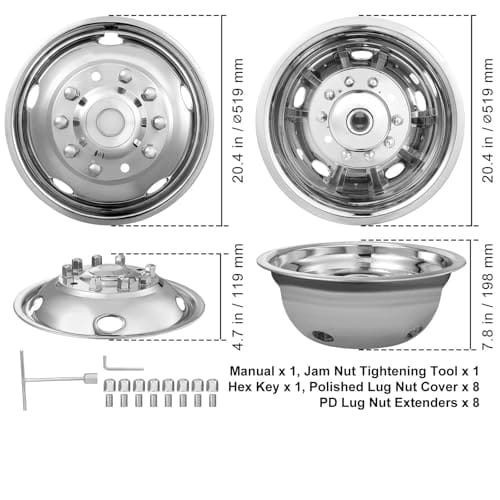 20.4 in / ø519 mm

20.4 in / ø519 mm

4.7 in / 119 mm

7.8 in / 198 mm

Manual x 1, Jam Nut Tightening Tool x 1
Hex Key x 1, Polished Lug Nut Cover x 8
PD Lug Nut Extenders x 8