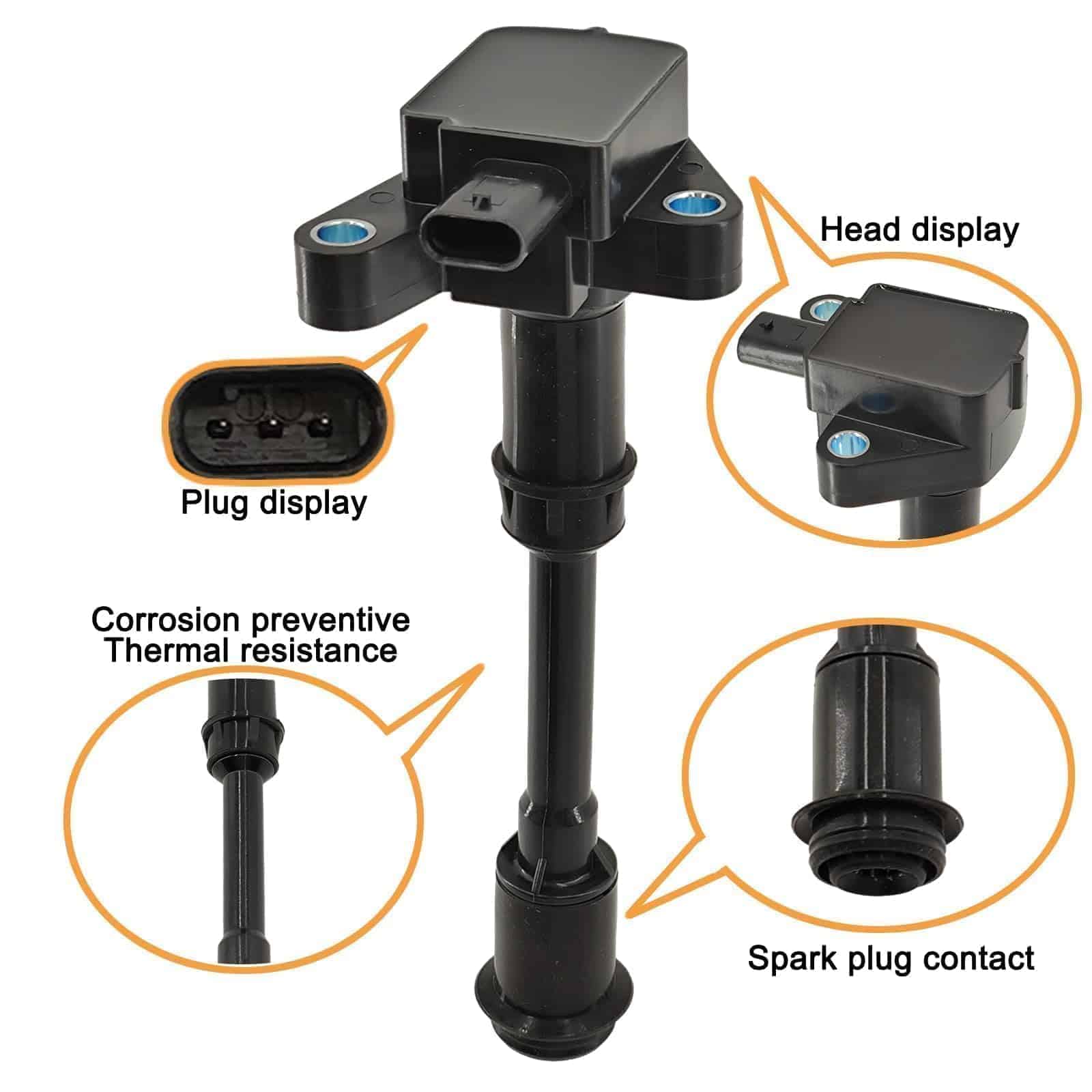 Head display

Plug display

Corrosion preventive
Thermal resistance

Spark plug contact