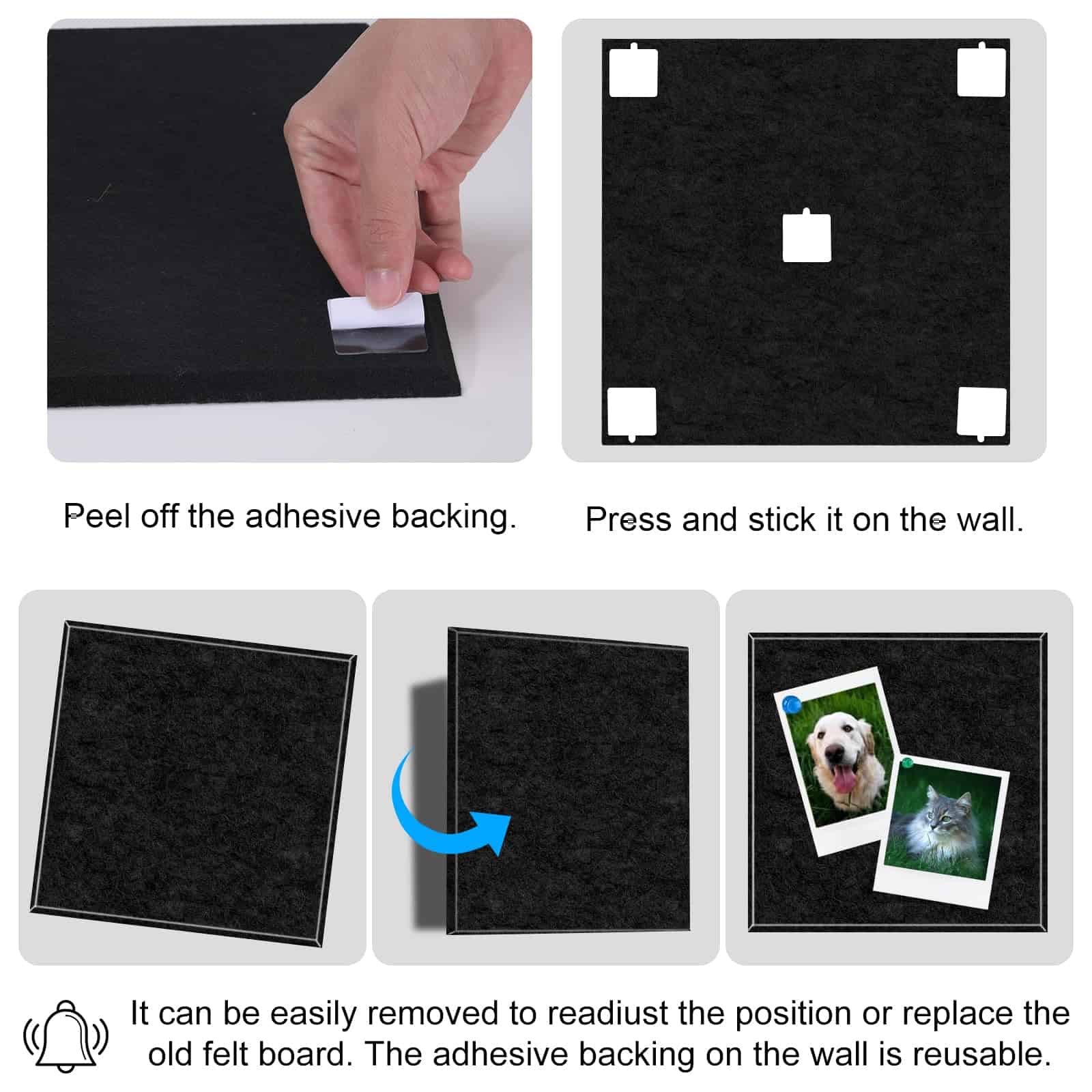 Peel off the adhesive backing.

Press and stick it on the wall.

It can be easily removed to readiust the position or replace the old felt board. The adhesive backing on the wall is reusable.