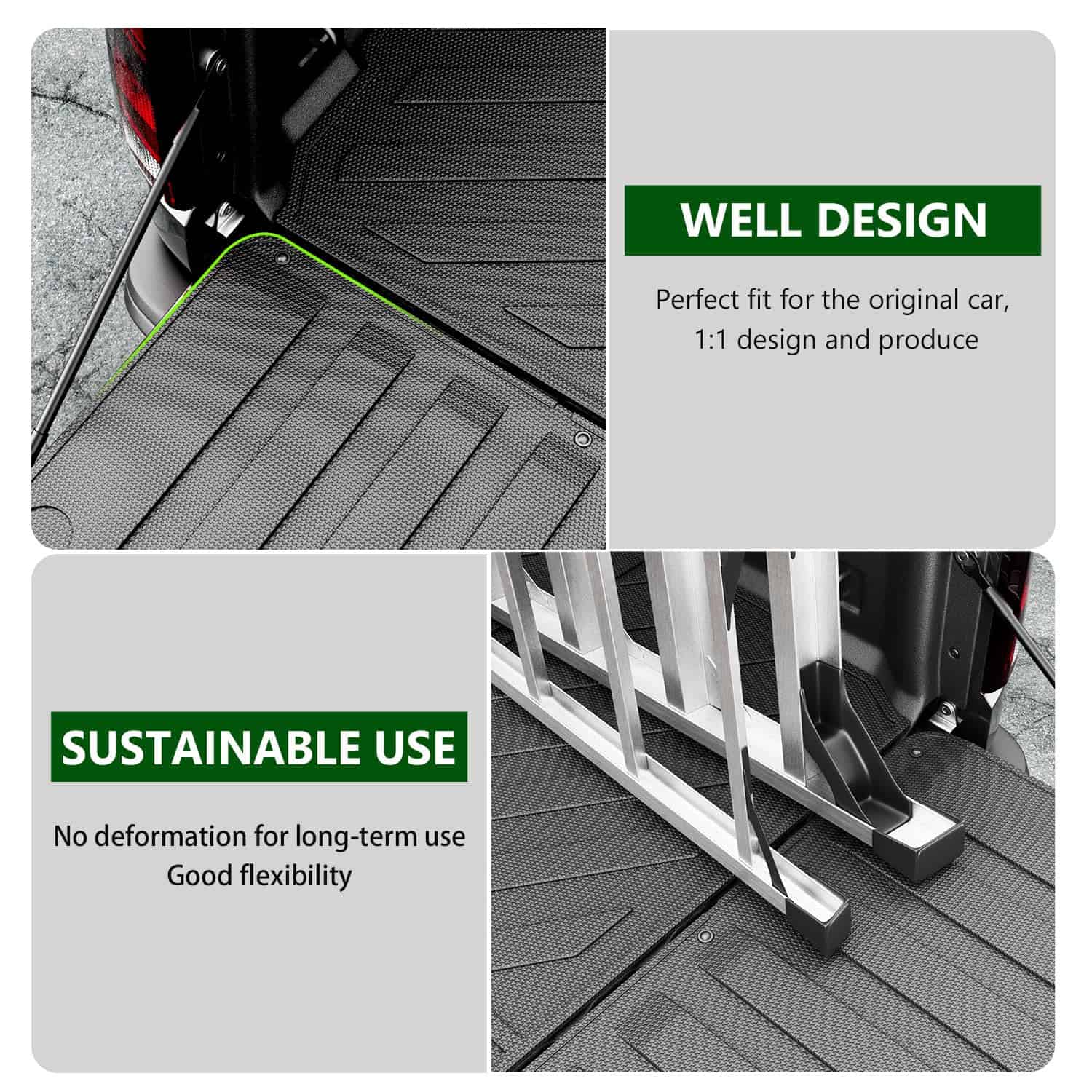 WELL DESIGN

Perfect fit for the original car, 1:1 design and produce

SUSTAINABLE USE

No deformation for long-term use
Good flexibility