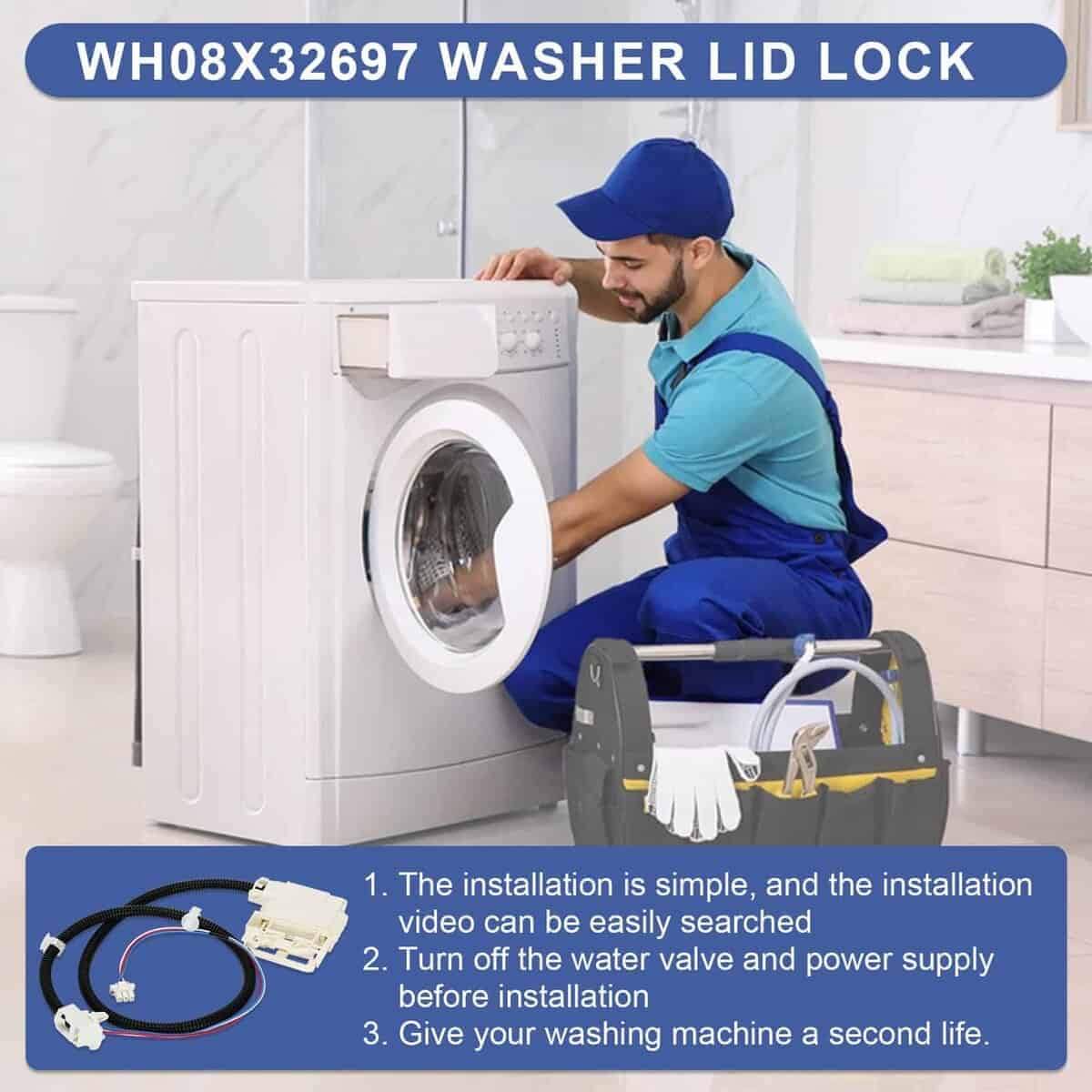 WH08X32697 WASHER LID LOCK

1. The installation is simple, and the installation video can be easily searched
2. Turn off the water valve and power supply before installation
3. Give your washing machine a second life.