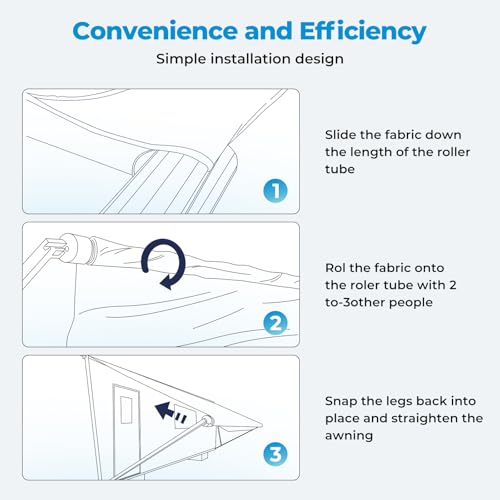 Convenience and Efficiency

Simple installation design

1

Slide the fabric down the length of the roller tube

2

Rol the fabric onto the roler tube with 2 to-3other people

3

Snap the legs back into place and straighten the awning