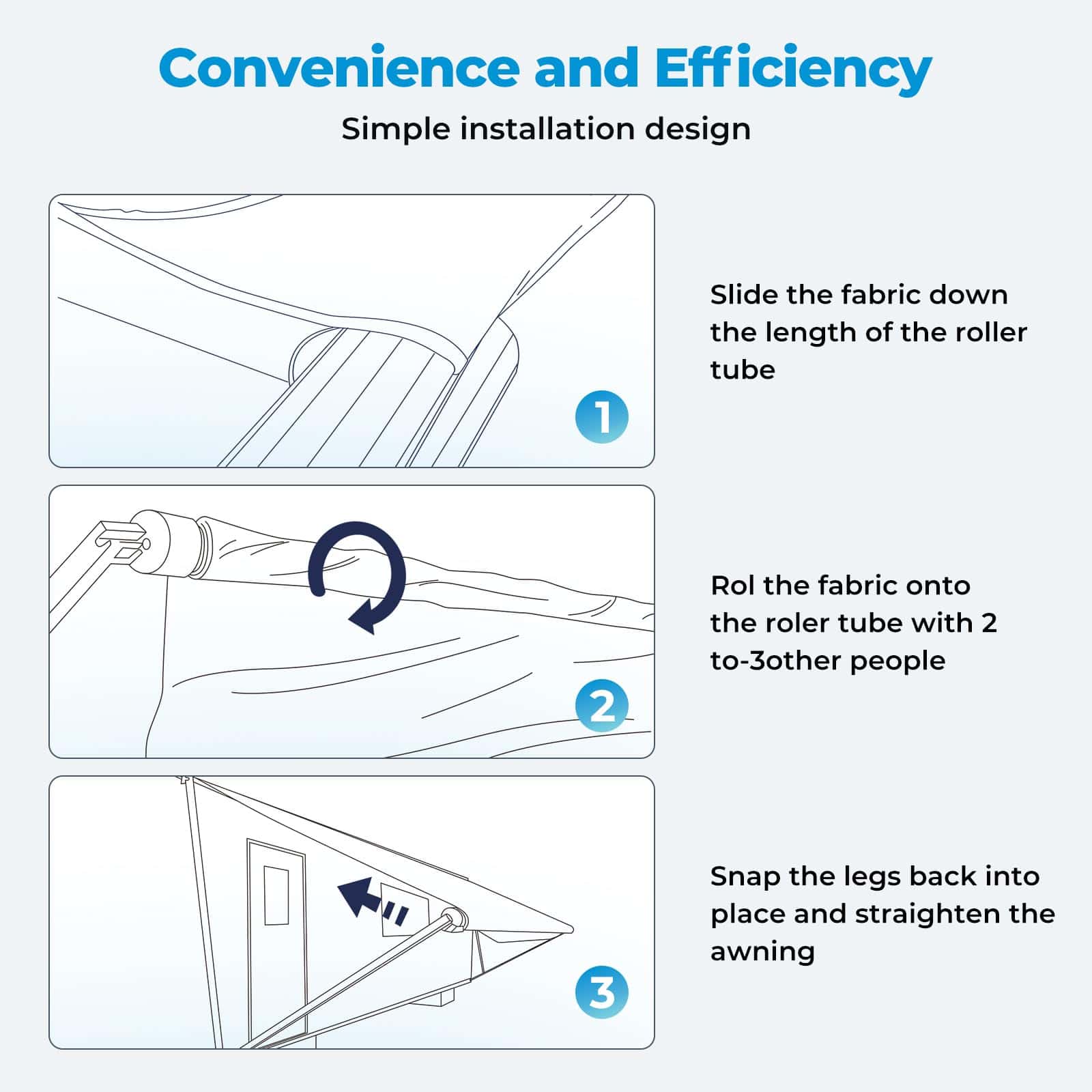 Convenience and Efficiency

Simple installation design

1

Slide the fabric down the length of the roller tube

2

Rol the fabric onto the roler tube with 2 to-3other people

3

Snap the legs back into place and straighten the awning