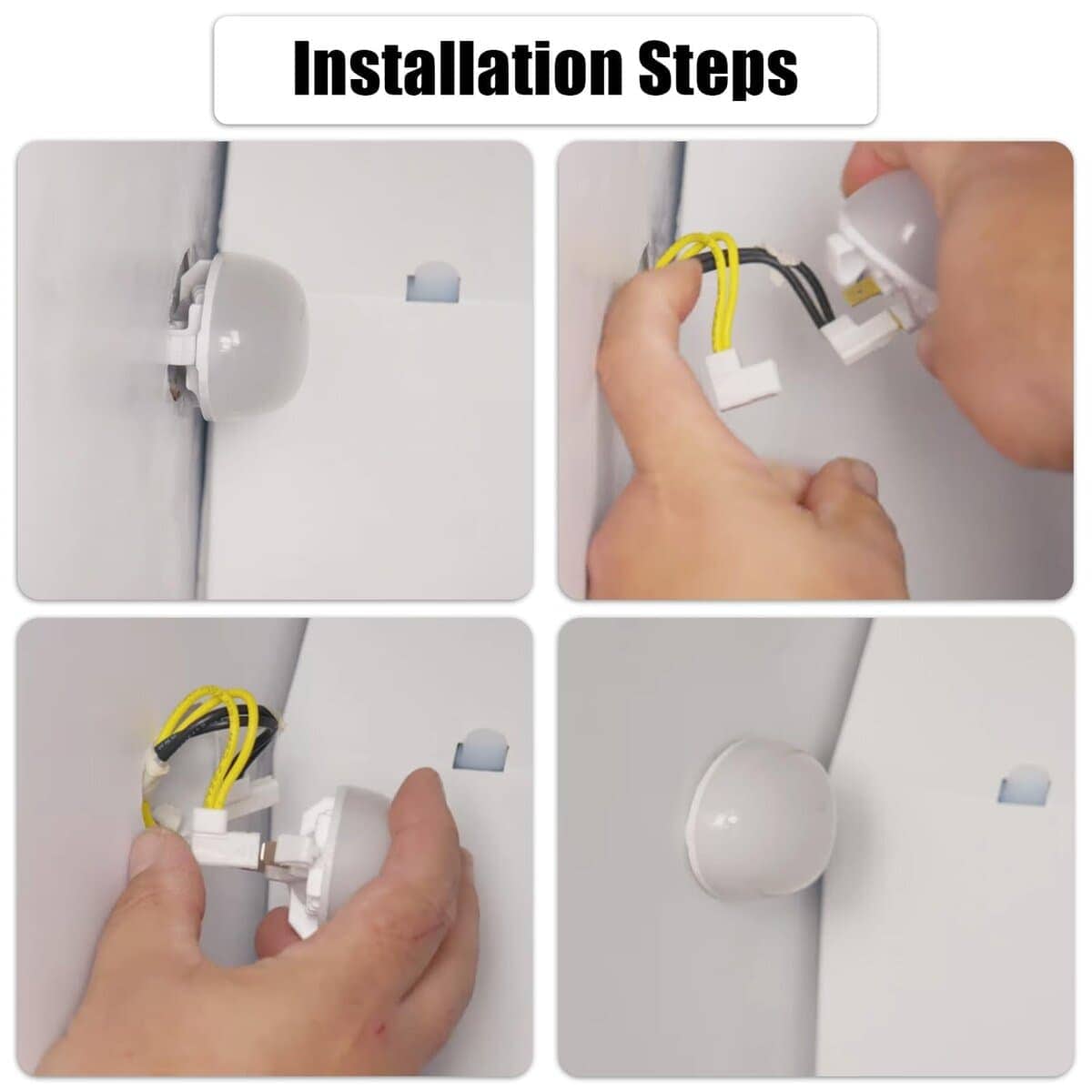 Installation Steps