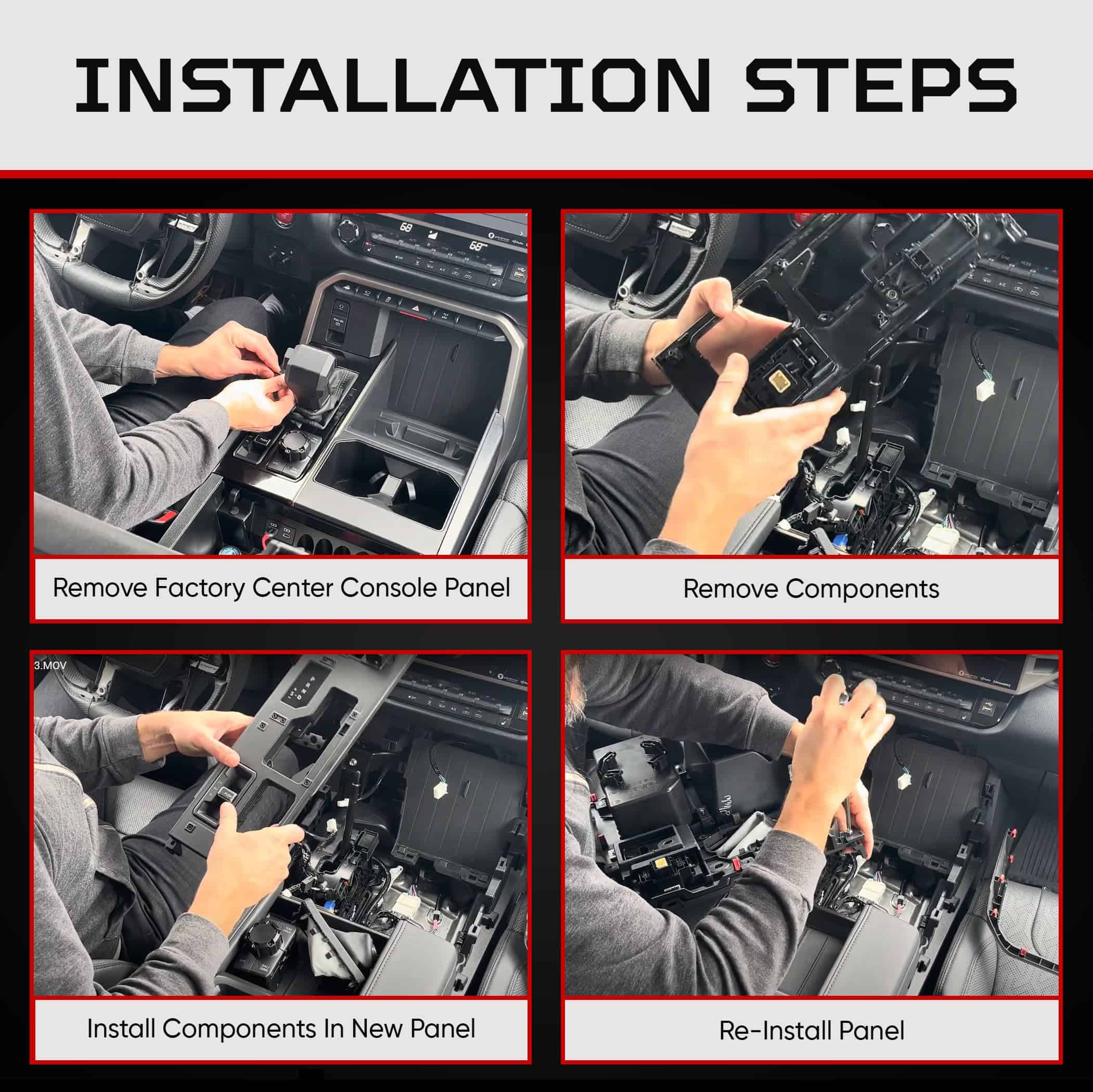 INSTALLATION STEPS

Remove Factory Center Console Panel

Remove Components

3.MOV

Install Components In New Panel

Re-Install Panel