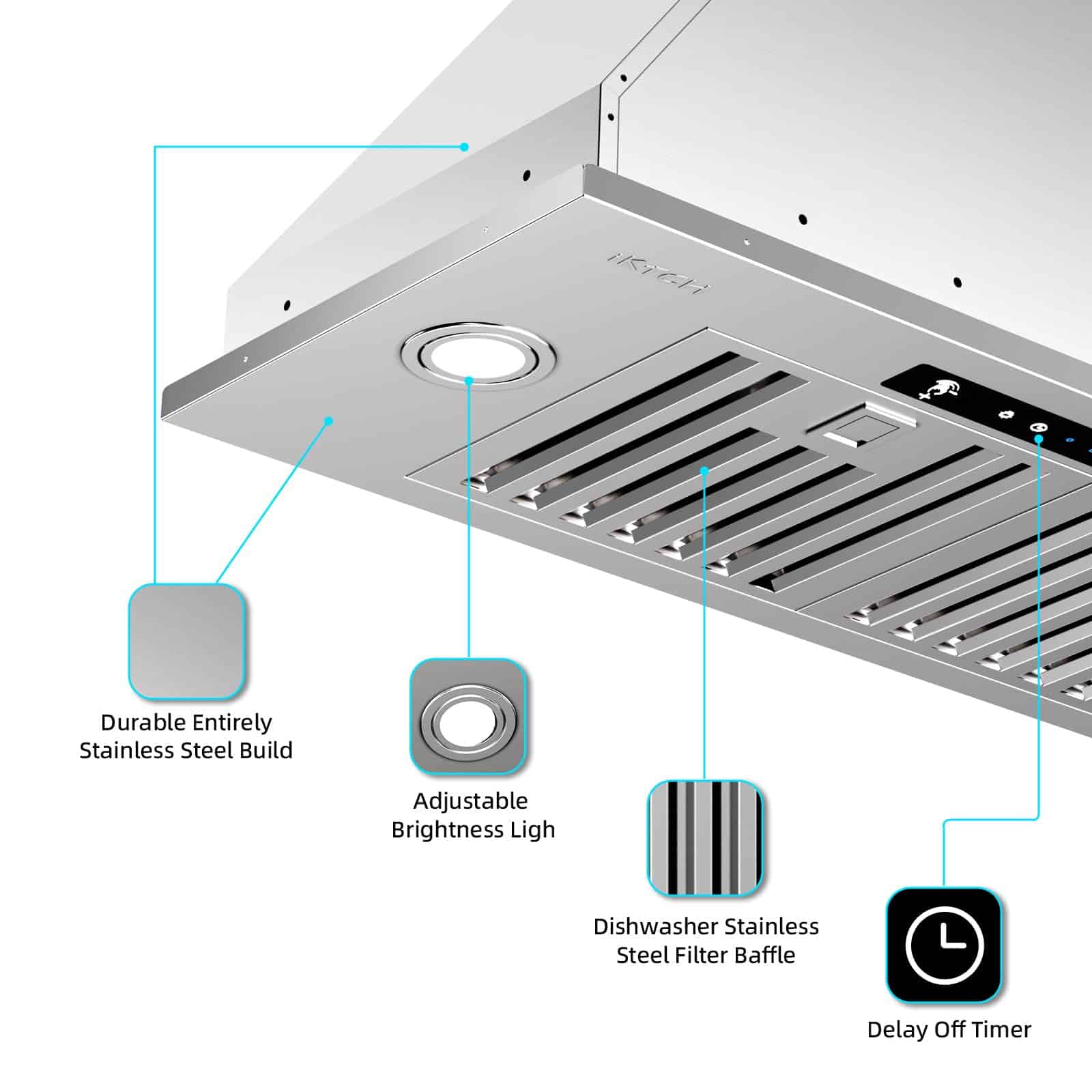 iKTCH

Durable Entirely Stainless Steel Build

Adjustable Brightness Ligh

Dishwasher Stainless Steel Filter Baffle

Delay Off Timer