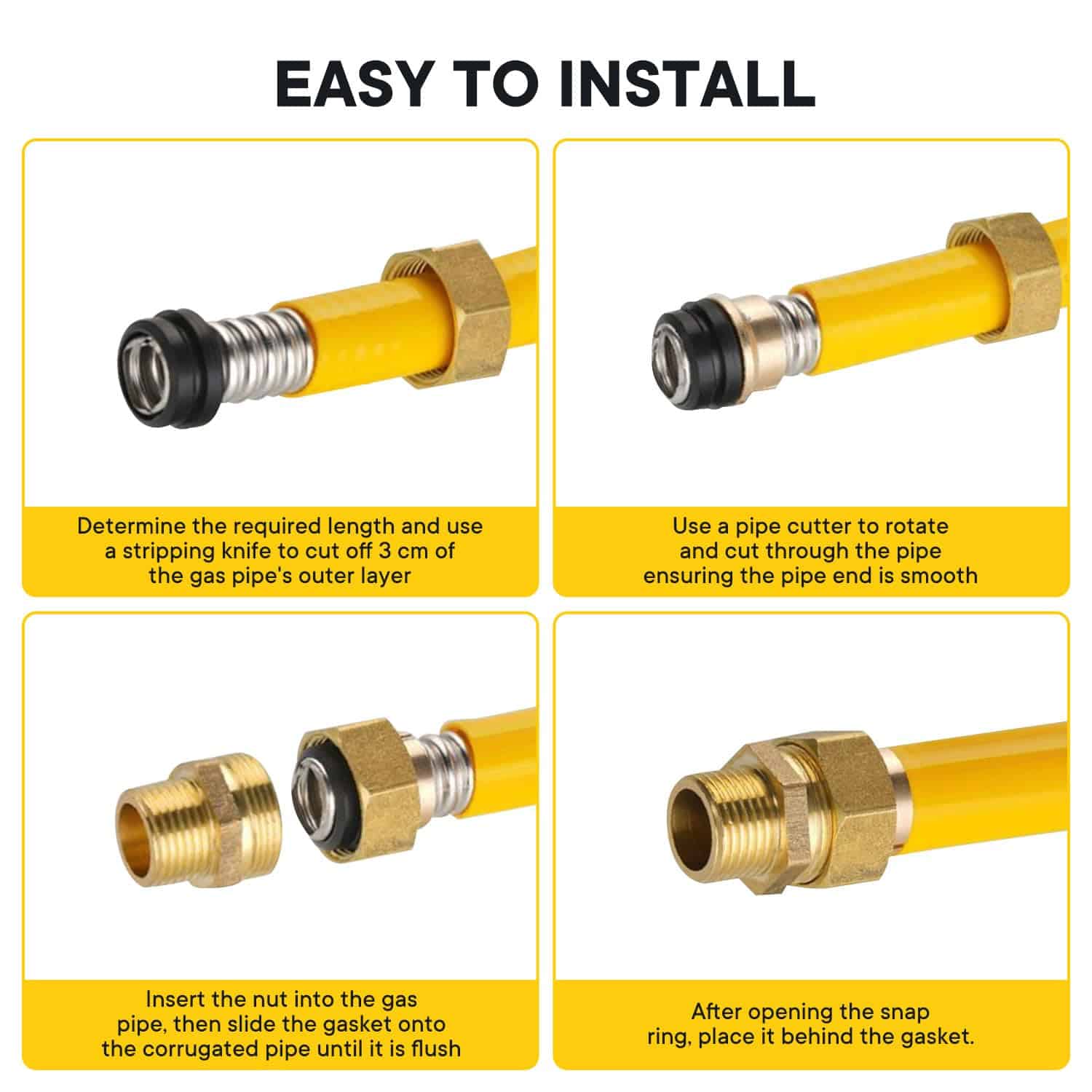 EASY TO INSTALL

Determine the required length and use a stripping knife to cut off 3 cm of the gas pipe's outer layer

Use a pipe cutter to rotate and cut through the pipe ensuring the pipe end is smooth

Insert the nut into the gas pipe, then slide the gasket onto the corrugated pipe until it is flush

After opening the snap ring, place it behind the gasket.