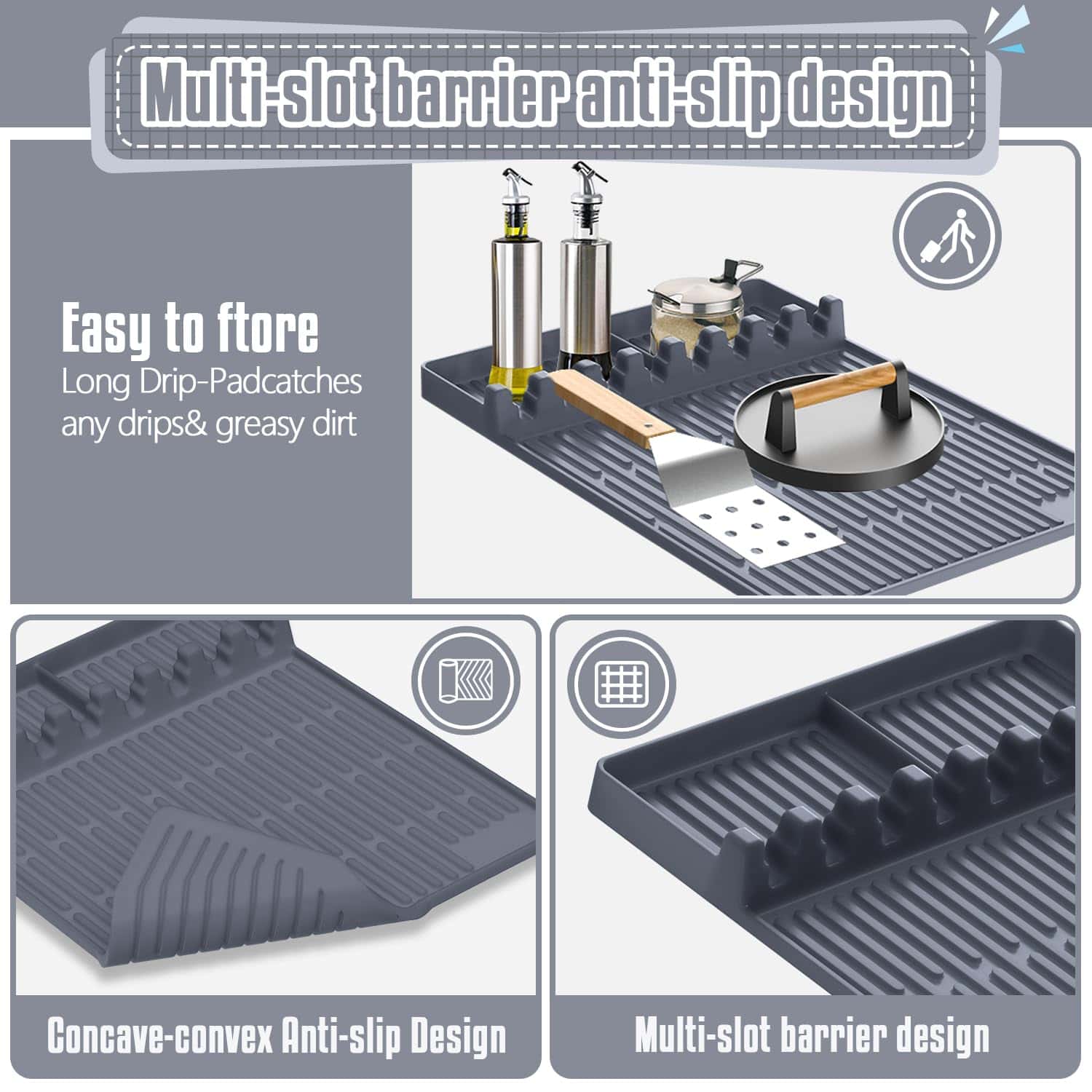 Multi-slot barrier anti-slip design

Easy to ftore
Long Drip-Padcatches any drips& greasy dirt

Concave-convex Anti-slip Design

Multi-slot barrier design