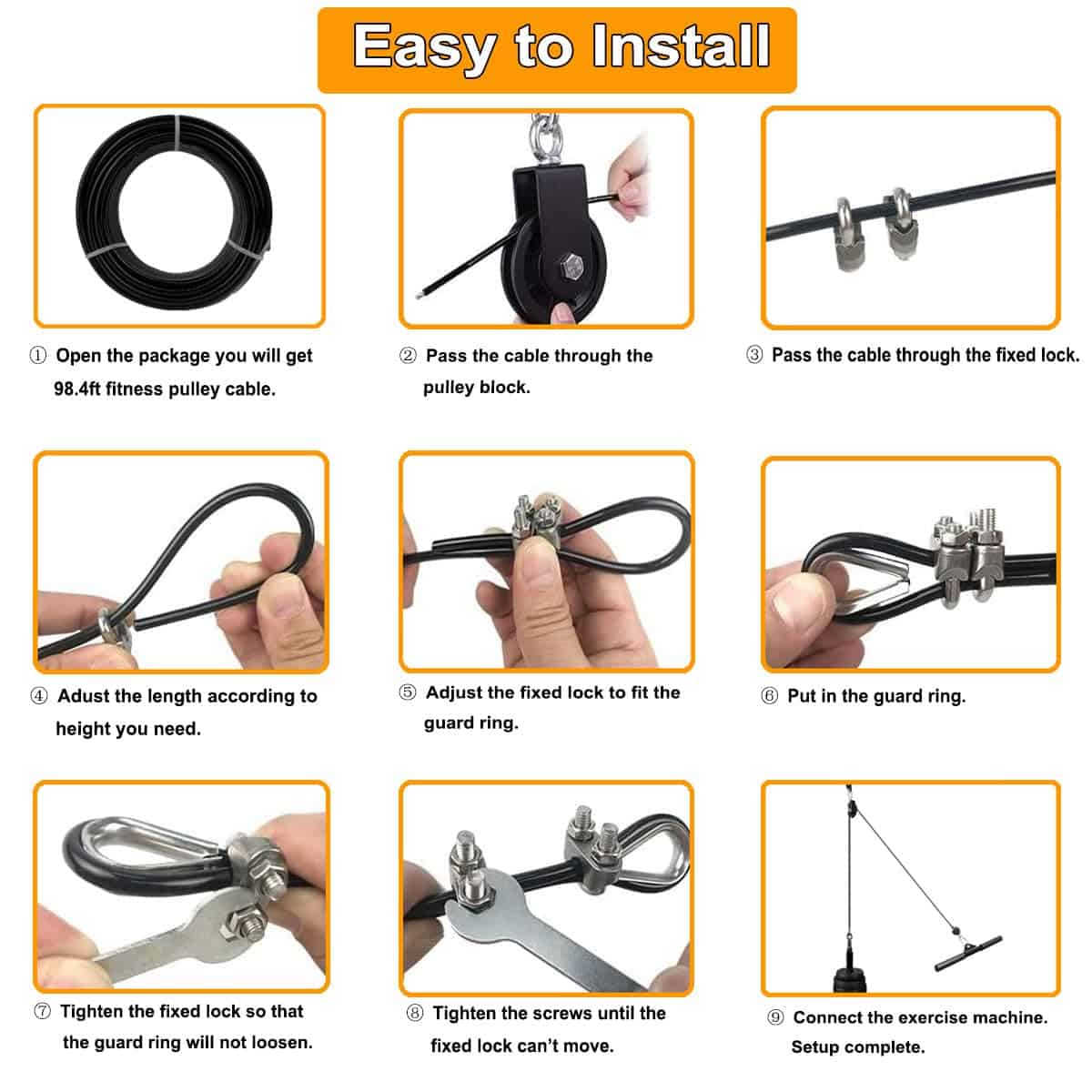 Easy to Install

① Open the package you will get 98.4ft fitness pulley cable.

② Pass the cable through the pulley block.

③ Pass the cable through the fixed lock.

④ Adust the length according to height you need.

⑤ Adjust the fixed lock to fit the guard ring.

⑥ Put in the guard ring.

⑦ Tighten the fixed lock so that the guard ring will not loosen.

⑧ Tighten the screws until the fixed lock can't move.

⑨ Connect the exercise machine. Setup complete.