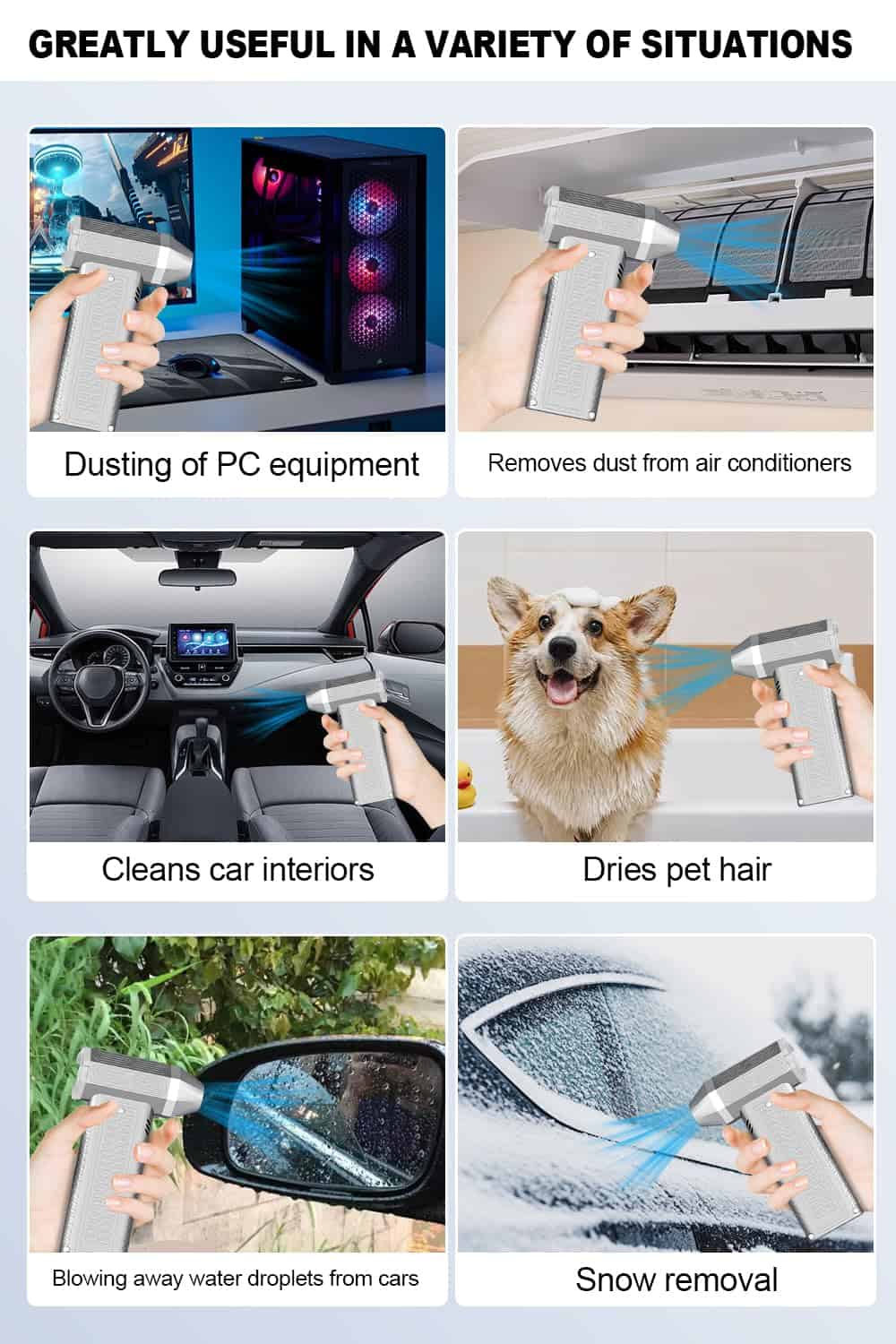 GREATLY USEFUL IN A VARIETY OF SITUATIONS

Dusting of PC equipment

Removes dust from air conditioners

Cleans car interiors

Dries pet hair

Blowing away water droplets from cars

Snow removal