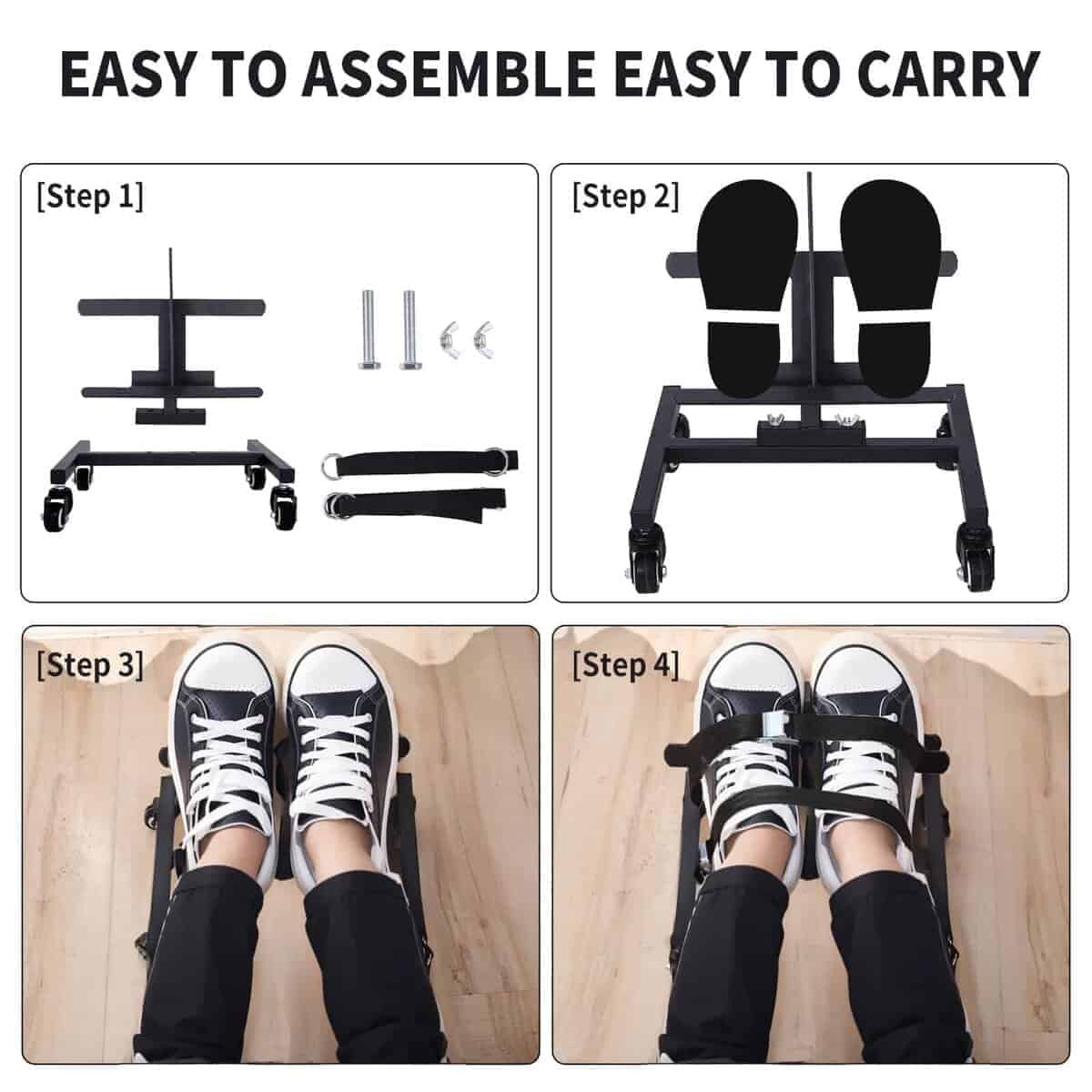 EASY TO ASSEMBLE EASY TO CARRY

[Step 1]

[Step 2]

[Step 3]

[Step 4]