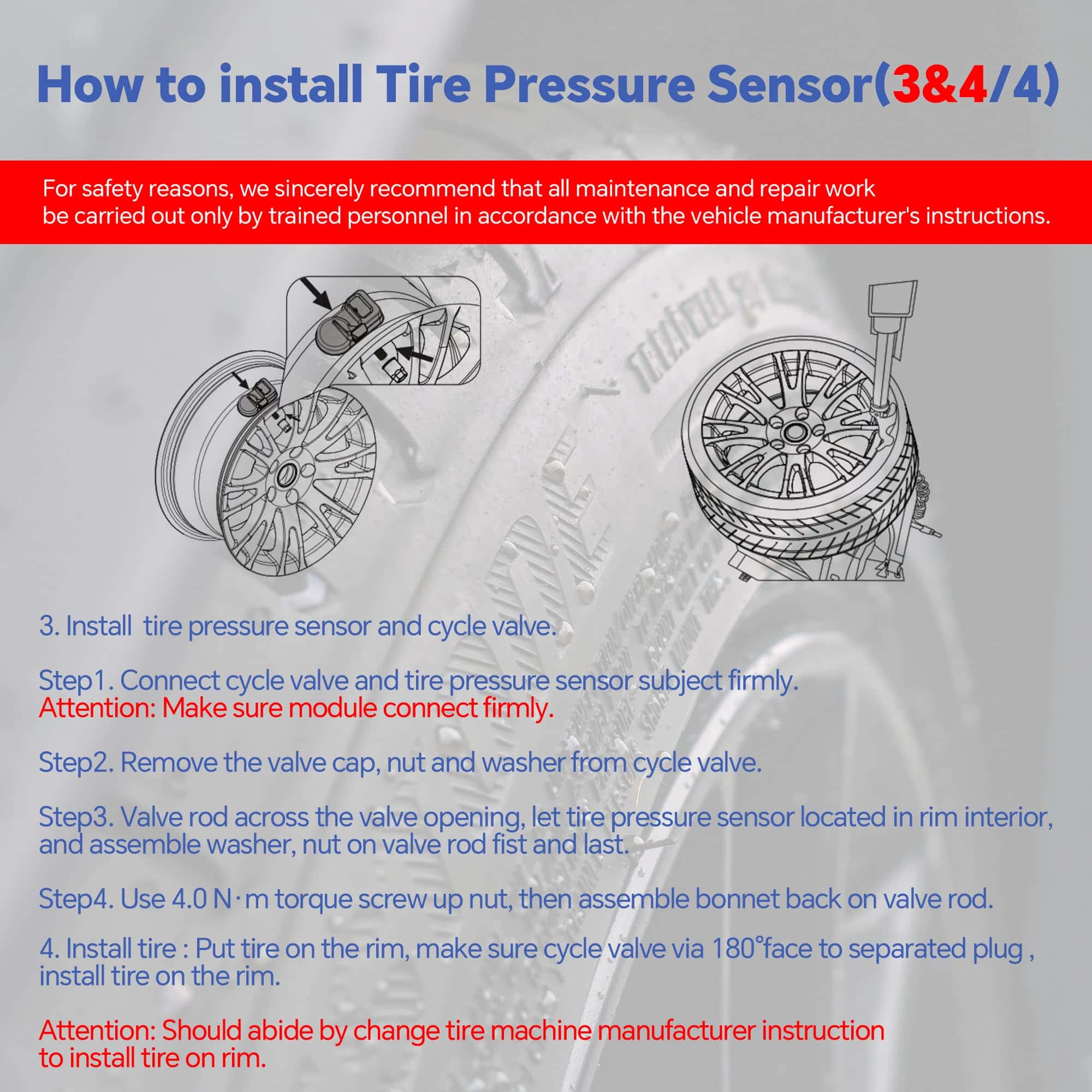 How to install Tire Pressure Sensor(3&4/4)

For safety reasons, we sincerely recommend that all maintenance and repair work be carried out only by trained personnel in accordance with the vehicle manufacturer's instructions.

3. Install tire pressure sensor and cycle valve.

Step1. Connect cycle valve and tire pressure sensor subject firmly.
Attention: Make sure module connect firmly.

Step2. Remove the valve cap, nut and washer from cycle valve.

Step3. Valve rod across the valve opening, let tire pressure sensor located in rim interior, and assemble washer, nut on valve rod fist and last.

Step4. Use 4.0 N·m torque screw up nut, then assemble bonnet back on valve rod.

4. Install tire : Put tire on the rim, make sure cycle valve via 180°face to separated plug , install tire on the rim.

Attention: Should abide by change tire machine manufacturer instruction to install tire on rim.