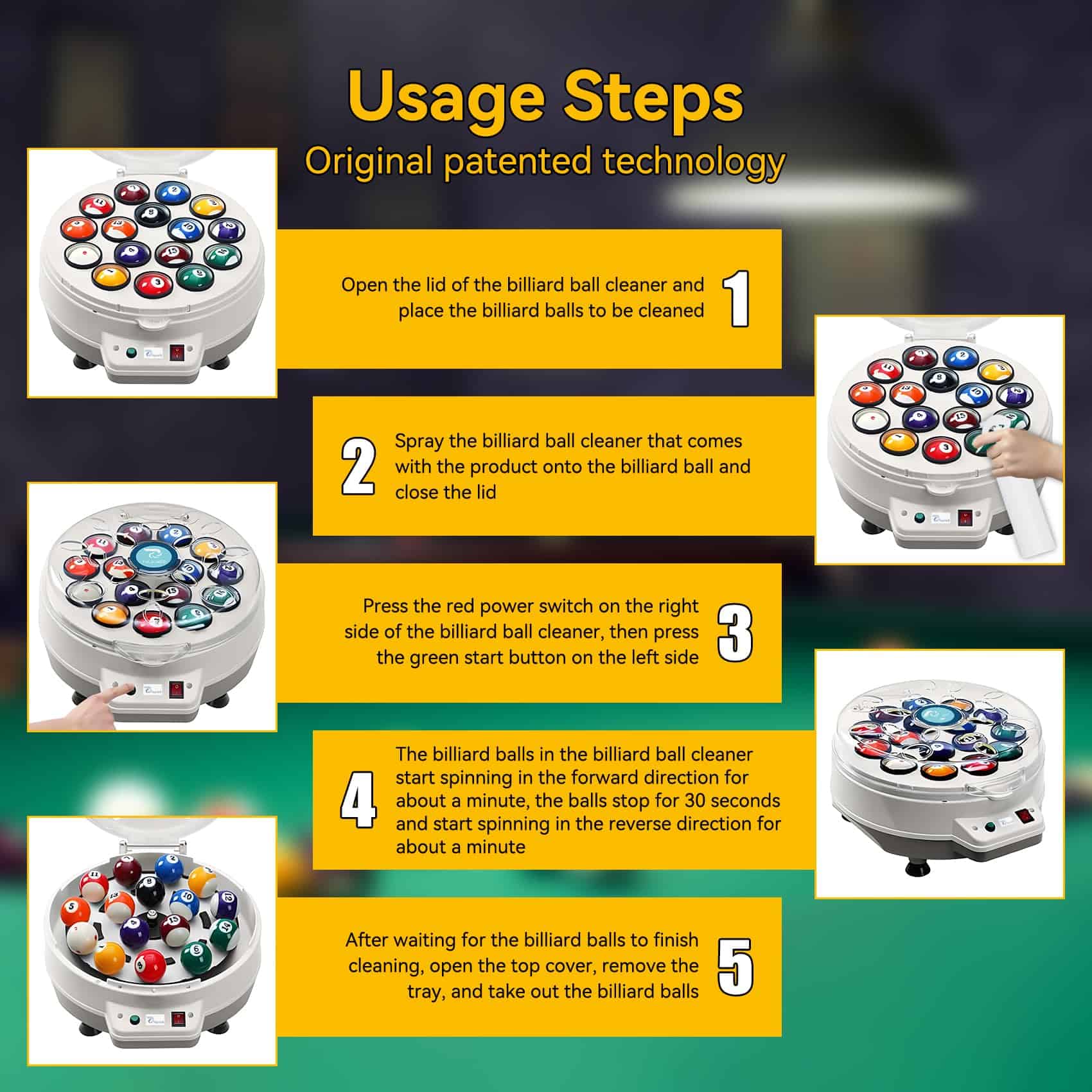 Usage Steps
Original patented technology

Open the lid of the billiard ball cleaner and place the billiard balls to be cleaned 1

2 Spray the billiard ball cleaner that comes with the product onto the billiard ball and close the lid

Press the red power switch on the right side of the billiard ball cleaner, then press the green start button on the left side 3

4 The billiard balls in the billiard ball cleaner start spinning in the forward direction for about a minute, the balls stop for 30 seconds and start spinning in the reverse direction for about a minute

After waiting for the billiard balls to finish cleaning, open the top cover, remove the tray, and take out the billiard balls 5