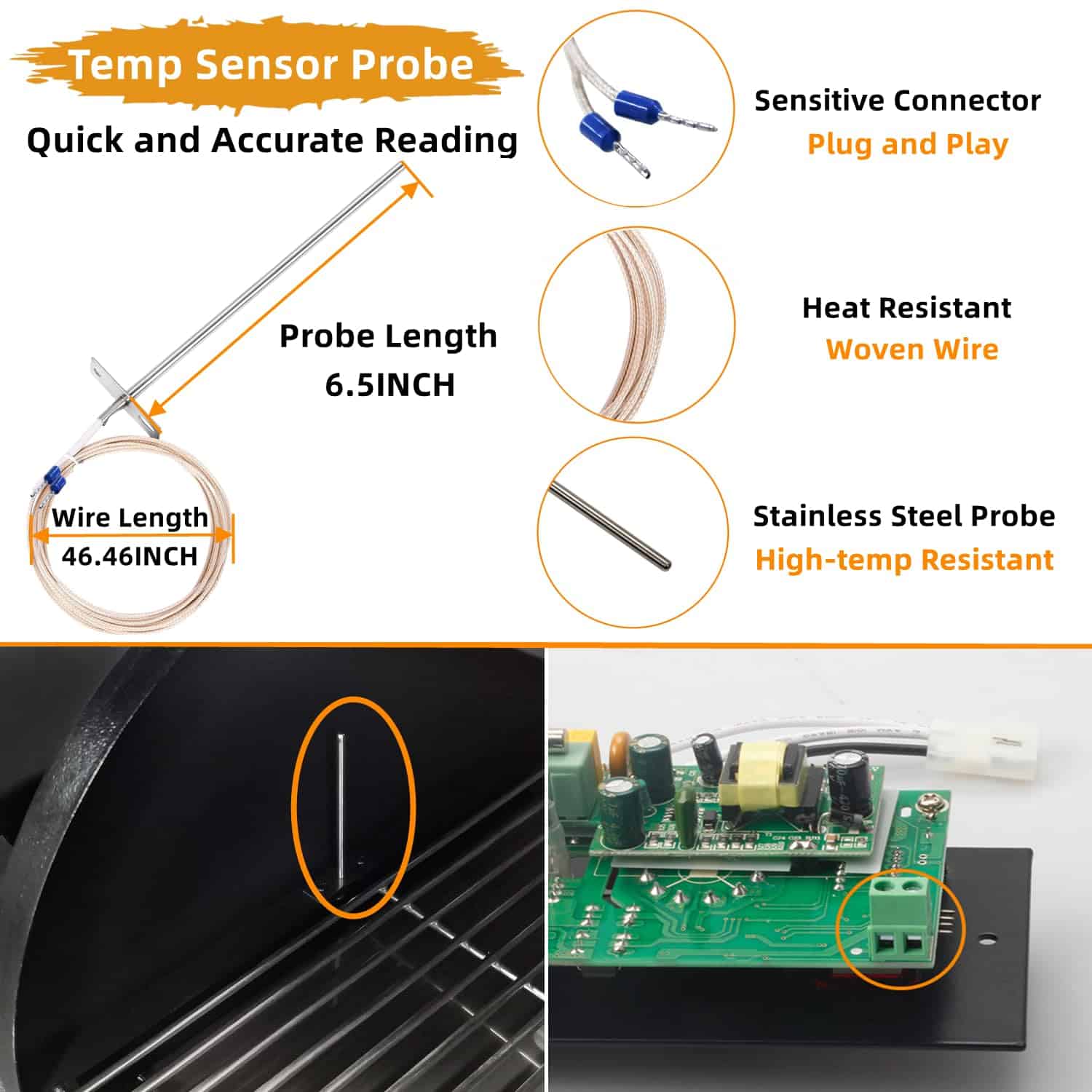 Temp Sensor Probe

Quick and Accurate Reading

Probe Length
6.5INCH

Wire Length
46.46INCH

Sensitive Connector
Plug and Play

Heat Resistant
Woven Wire

Stainless Steel Probe
High-temp Resistant