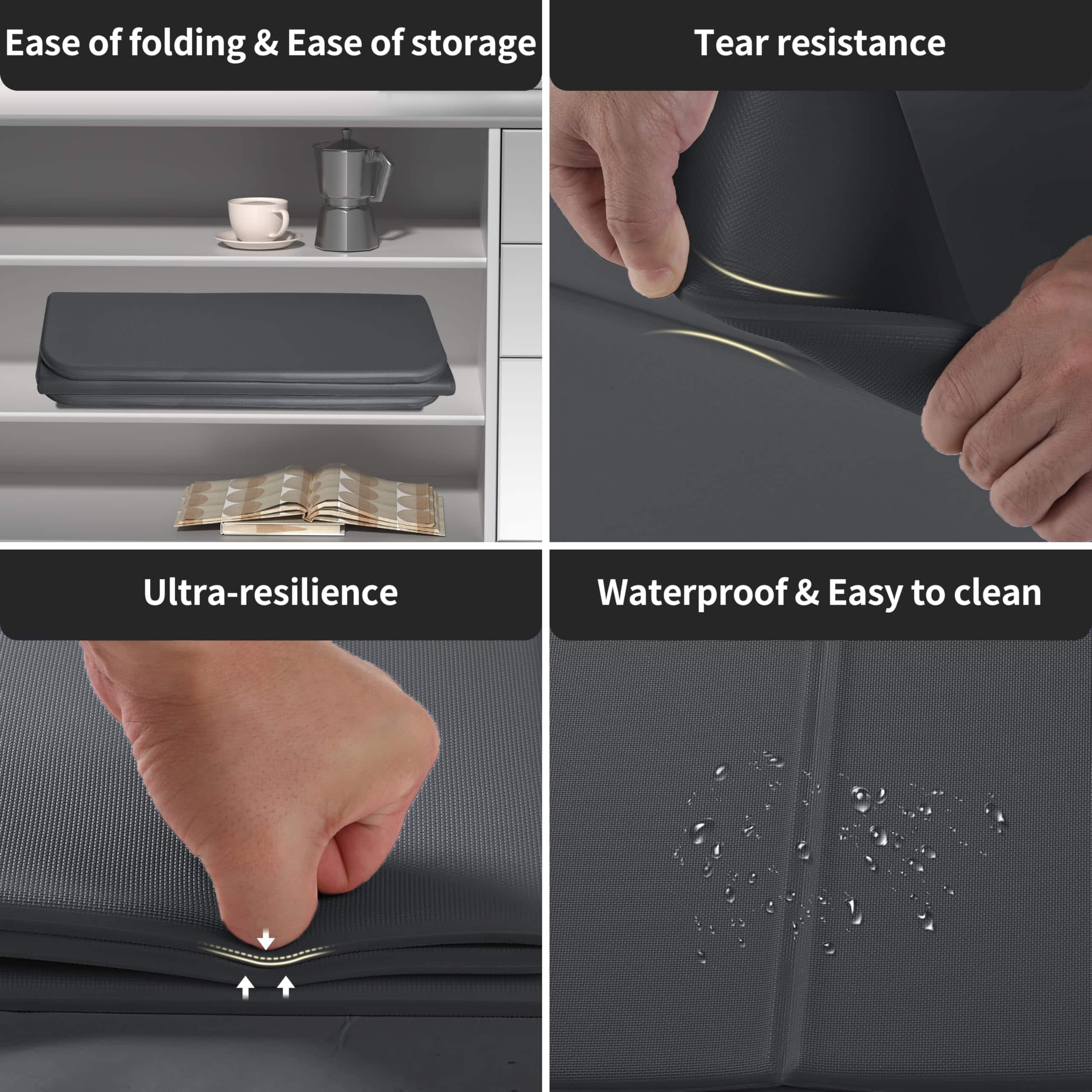 Ease of folding & Ease of storage

Tear resistance

Ultra-resilience

Waterproof & Easy to clean