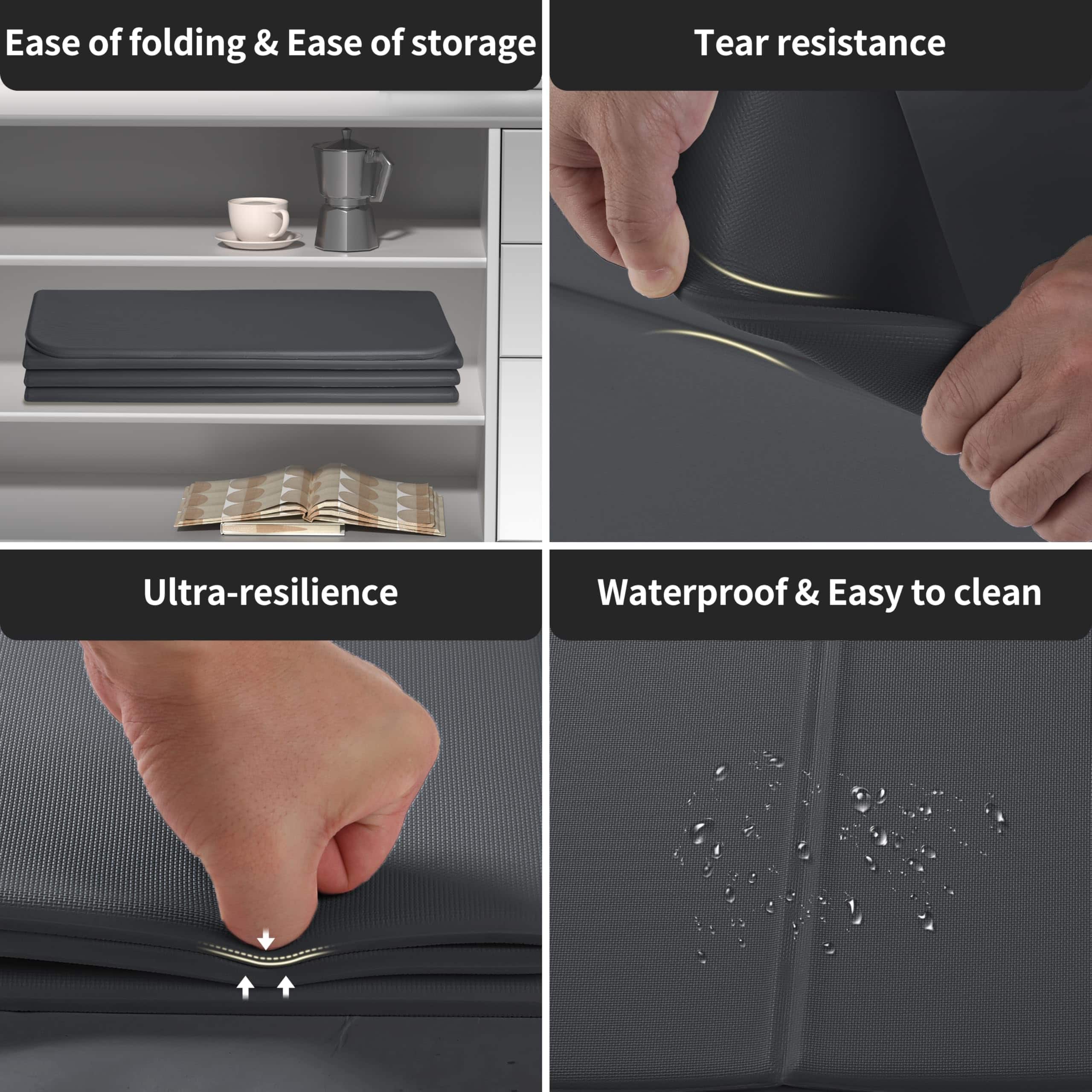 Ease of folding & Ease of storage

Tear resistance

Ultra-resilience

Waterproof & Easy to clean