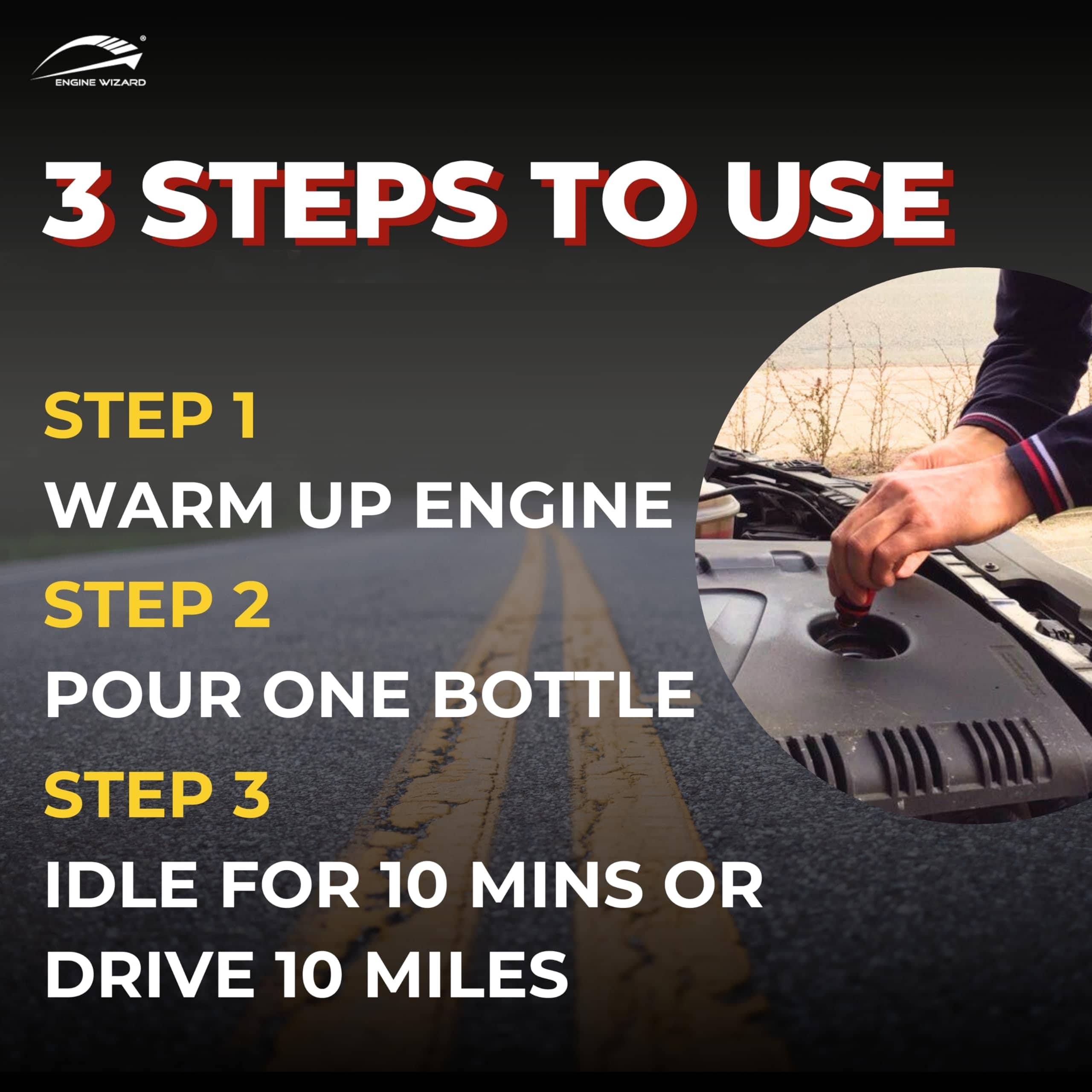 ENGINE WIZARD

3 STEPS TO USE

STEP 1
WARM UP ENGINE
STEP 2
POUR ONE BOTTLE
STEP 3
IDLE FOR 10 MINS OR DRIVE 10 MILES