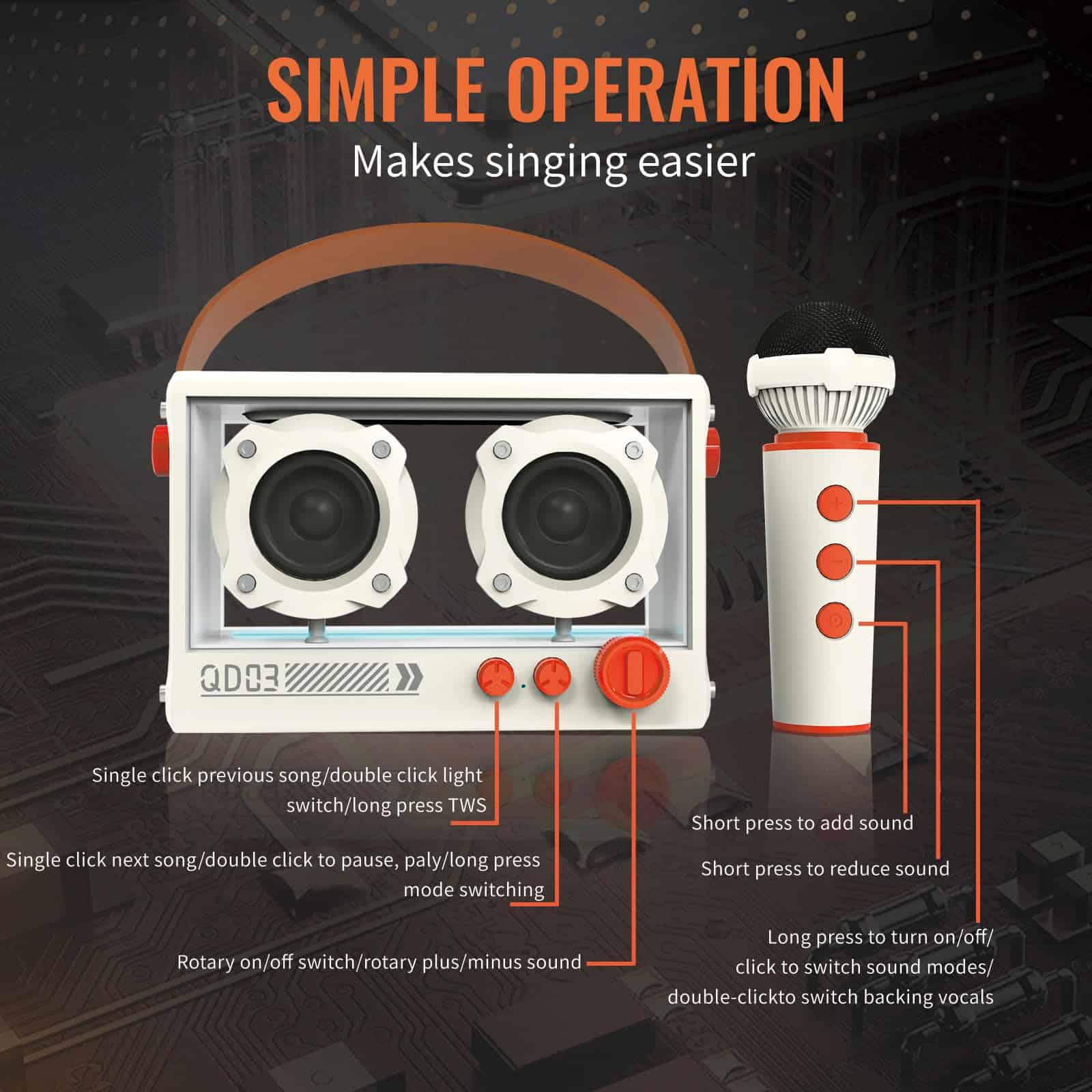 SIMPLE OPERATION
Makes singing easier

QD03

Single click previous song/double click light switch/long press TWS

Single click next song/double click to pause, paly/long press mode switching

Rotary on/off switch/rotary plus/minus sound

Short press to add sound

Short press to reduce sound

Long press to turn on/off/ click to switch sound modes/ double-clickto switch backing vocals