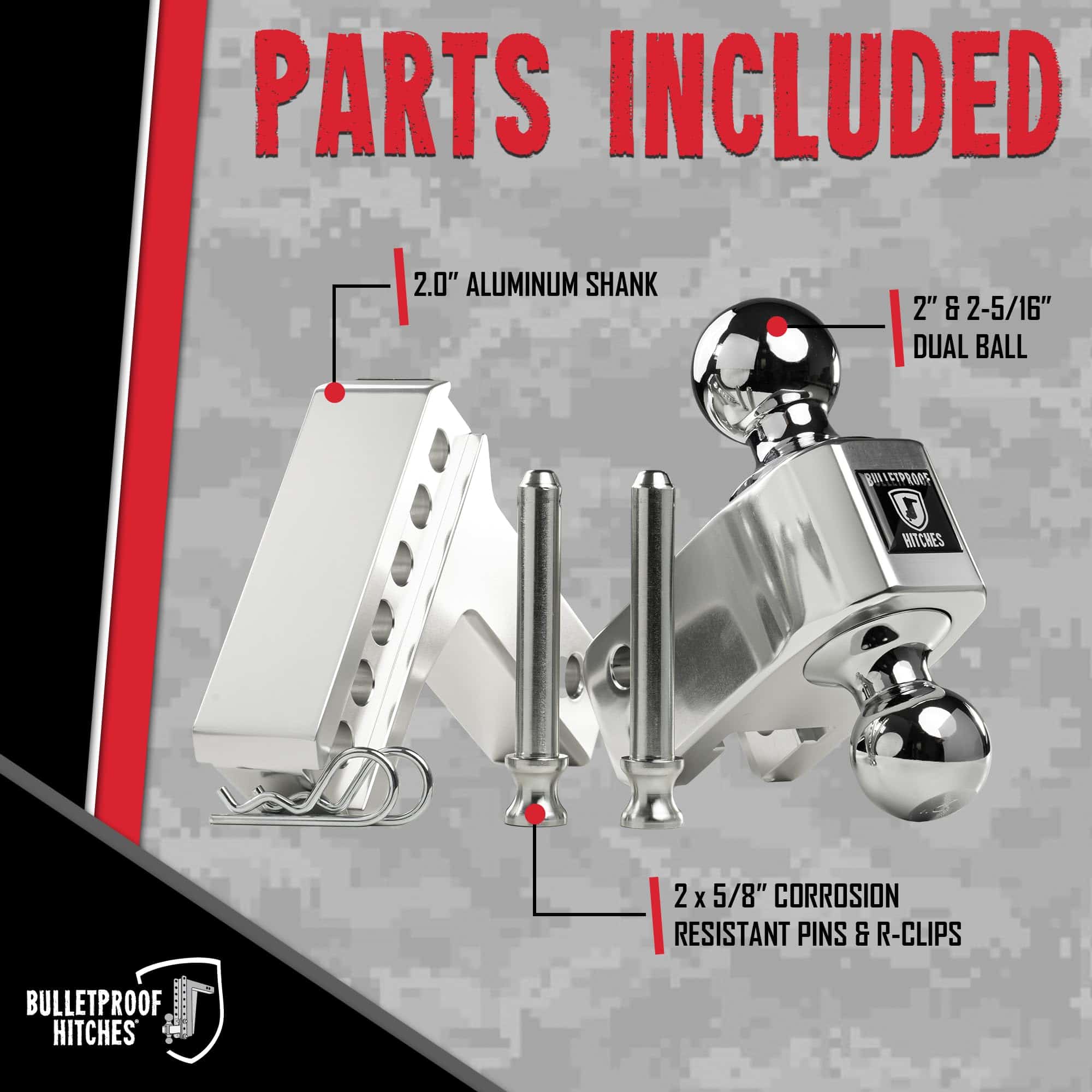 PARTS INCLUDED

2.0" ALUMINUM SHANK

2" & 2-5/16" DUAL BALL

BULLETPROOF HITCHES

2 x 5/8" CORROSION RESISTANT PINS & R-CLIPS

BULLETPROOF HITCHES®