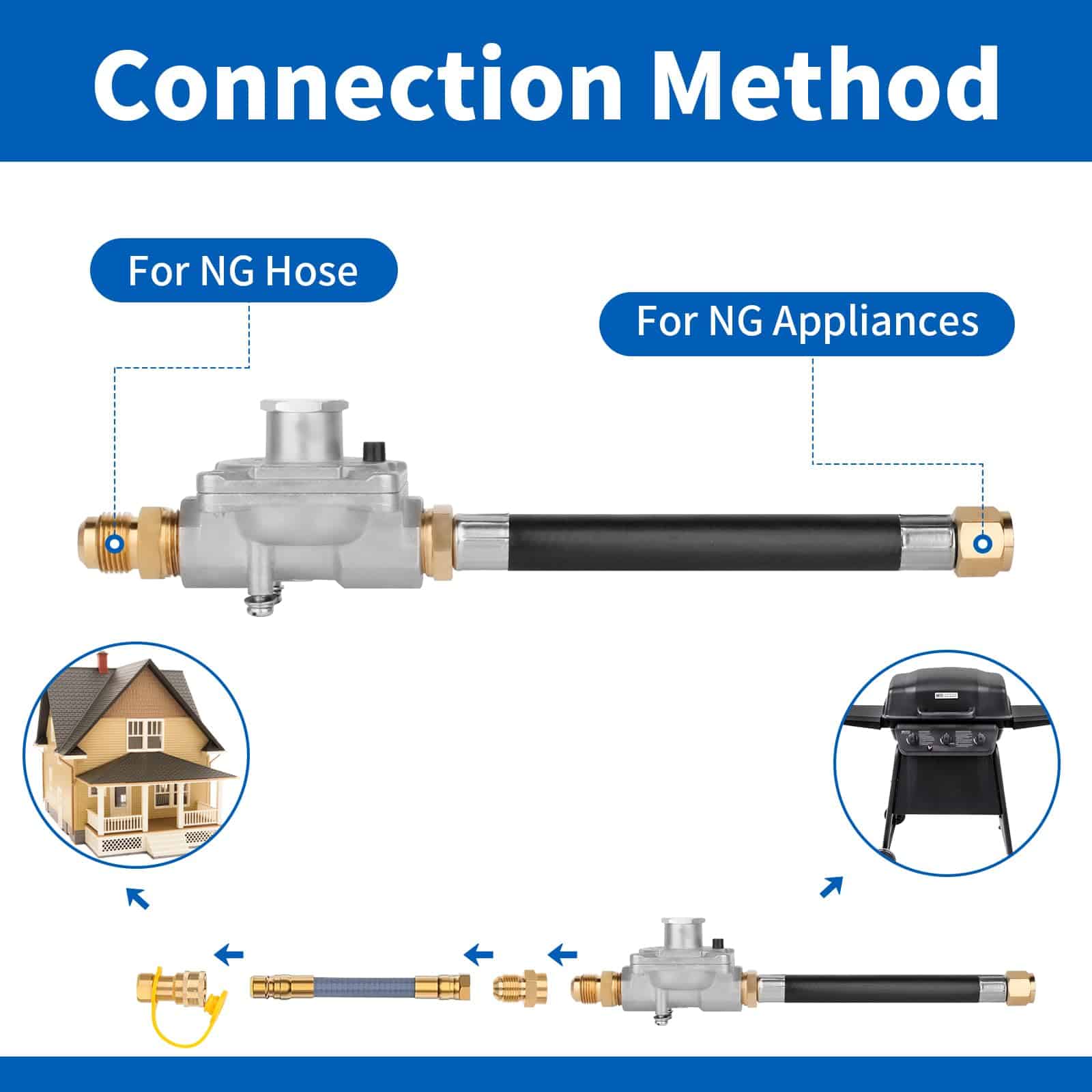 Connection Method

For NG Hose

For NG Appliances