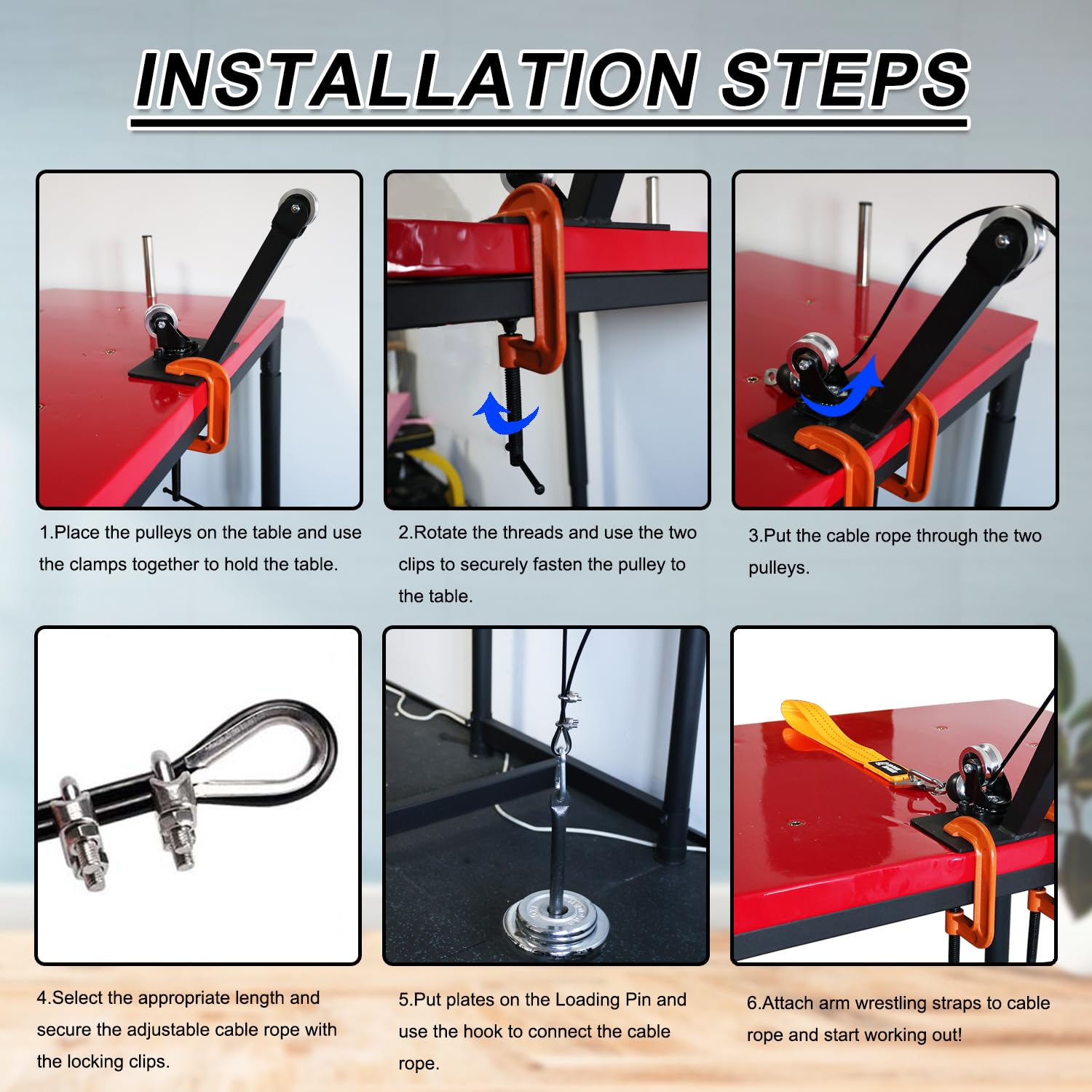 INSTALLATION STEPS

1.Place the pulleys on the table and use the clamps together to hold the table.

2.Rotate the threads and use the two clips to securely fasten the pulley to the table.

3.Put the cable rope through the two pulleys.

4.Select the appropriate length and secure the adjustable cable rope with the locking clips.

5.Put plates on the Loading Pin and use the hook to connect the cable rope.

6.Attach arm wrestling straps to cable rope and start working out!