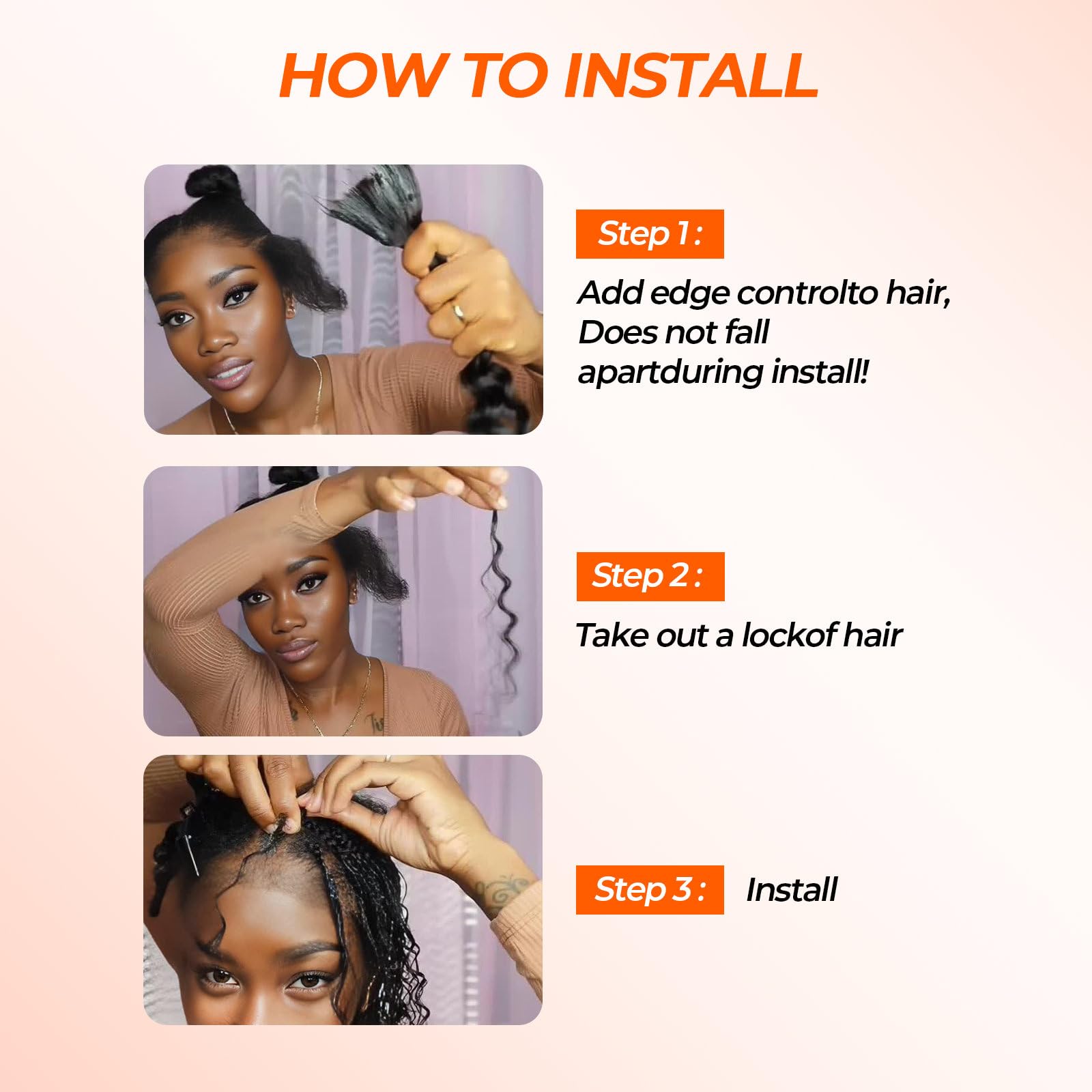 HOW TO INSTALL

Step 1:

Add edge controlto hair, Does not fall apartduring install!

Step 2:

Take out a lockof hair

Step 3: Install