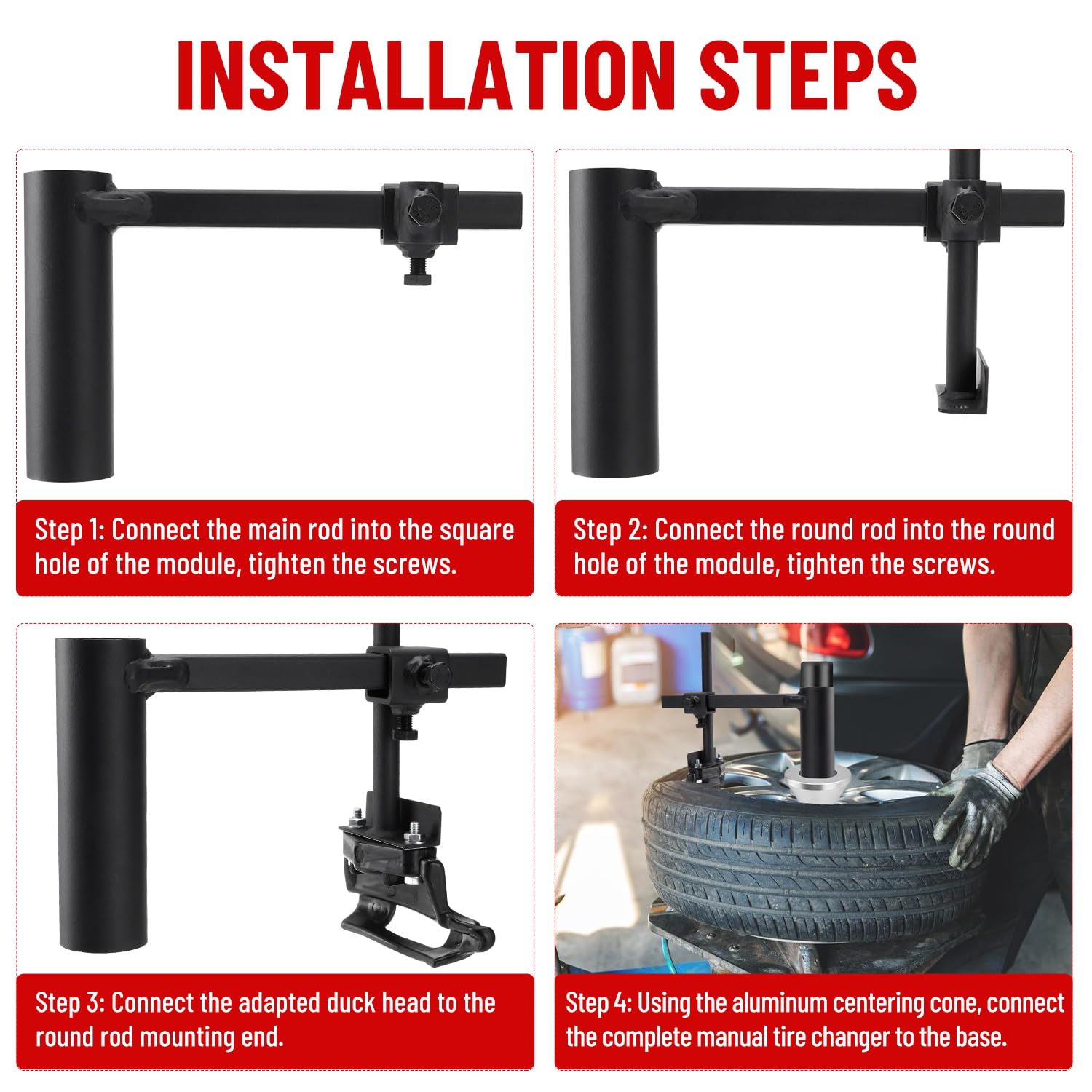 INSTALLATION STEPS

Step 1: Connect the main rod into the square hole of the module, tighten the screws.

Step 2: Connect the round rod into the round hole of the module, tighten the screws.

Step 3: Connect the adapted duck head to the round rod mounting end.

Step 4: Using the aluminum centering cone, connect the complete manual tire changer to the base.