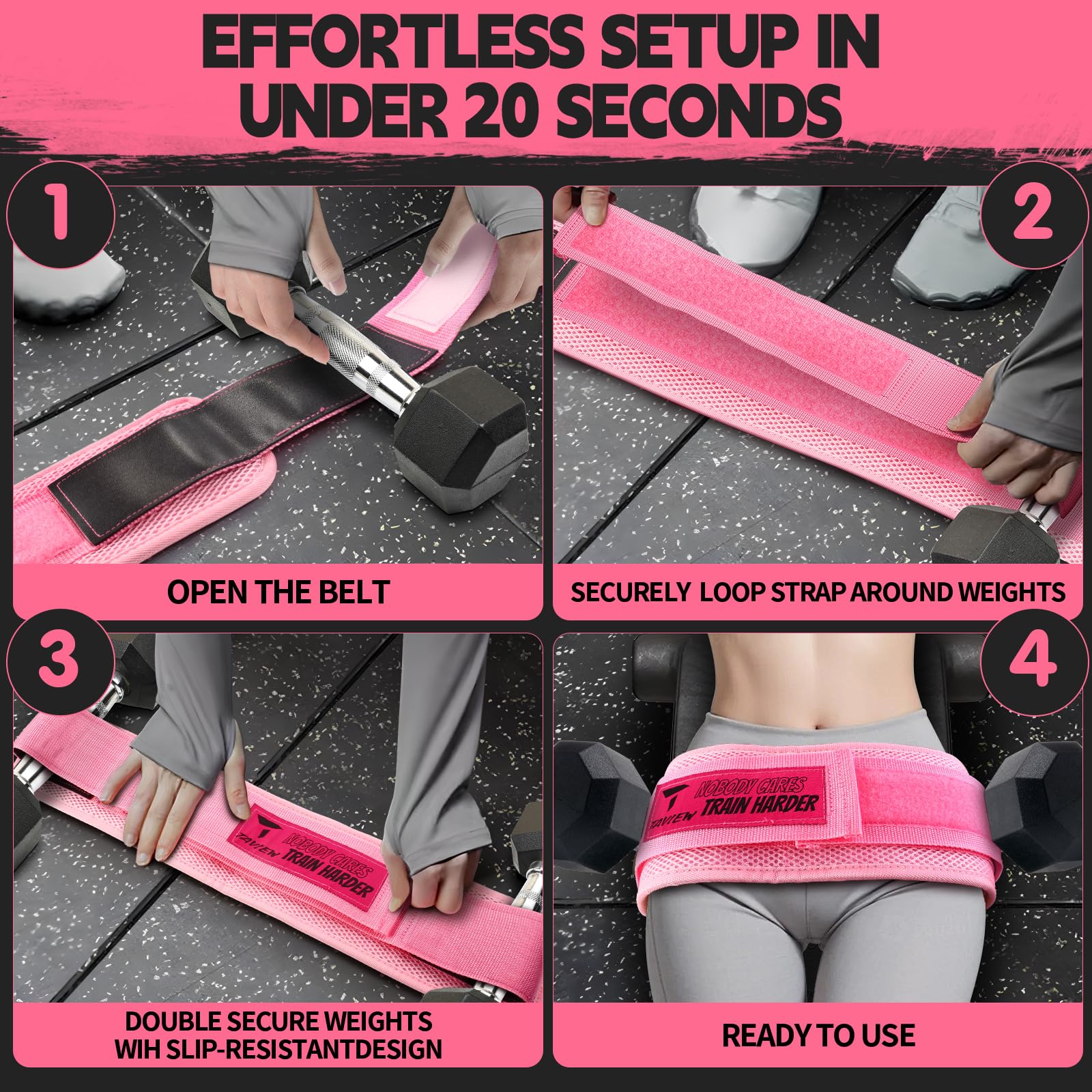 EFFORTLESS SETUP IN UNDER 20 SECONDS

1

OPEN THE BELT

2

SECURELY LOOP STRAP AROUND WEIGHTS

3

TAVIEW NOBODY CARES TRAIN HARDER

DOUBLE SECURE WEIGHTS WIH SLIP-RESISTANTDESIGN

4

TAVIEW NOBODY CARES TRAIN HARDER

READY TO USE