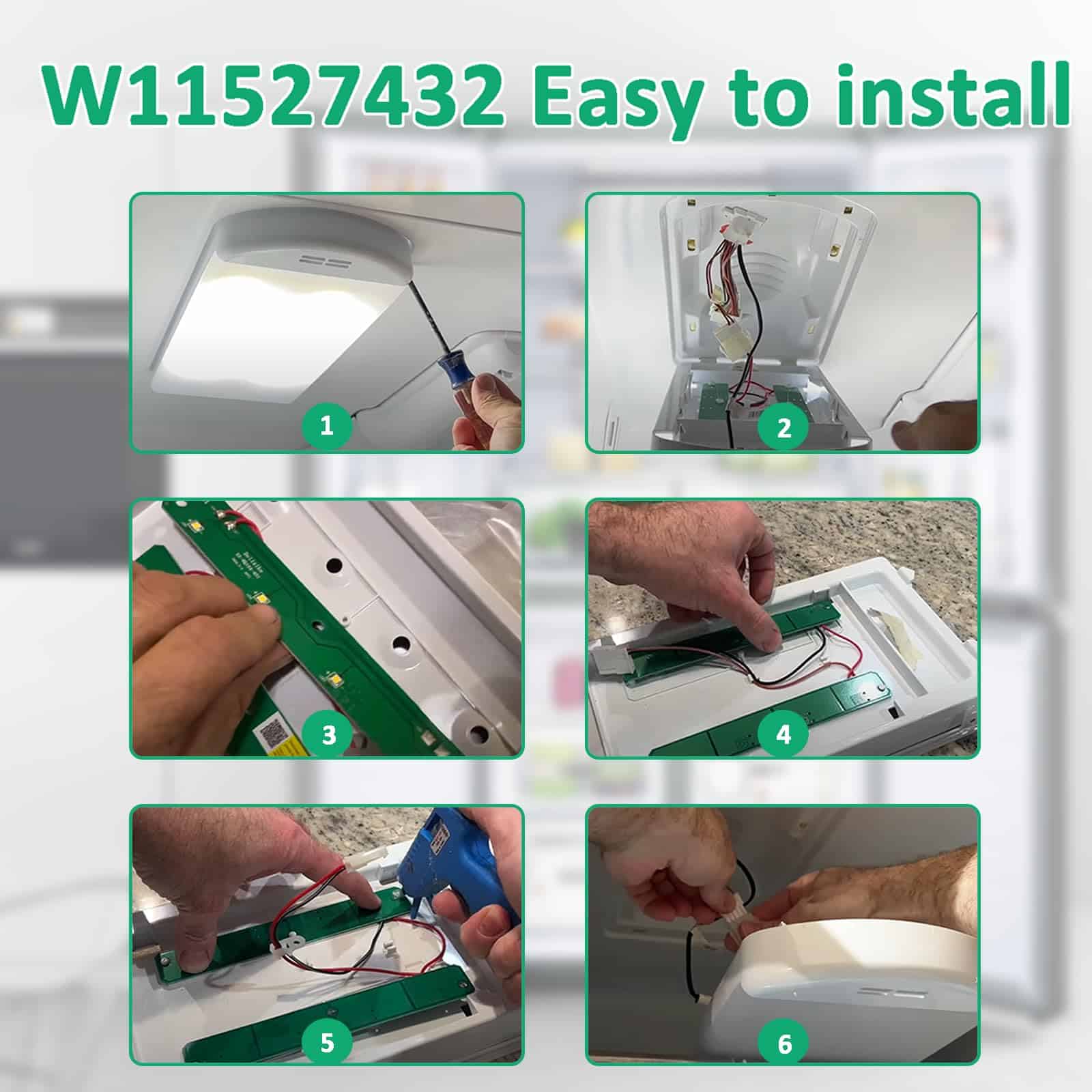 W11527432 Easy to install

1

2

3

4

5

6