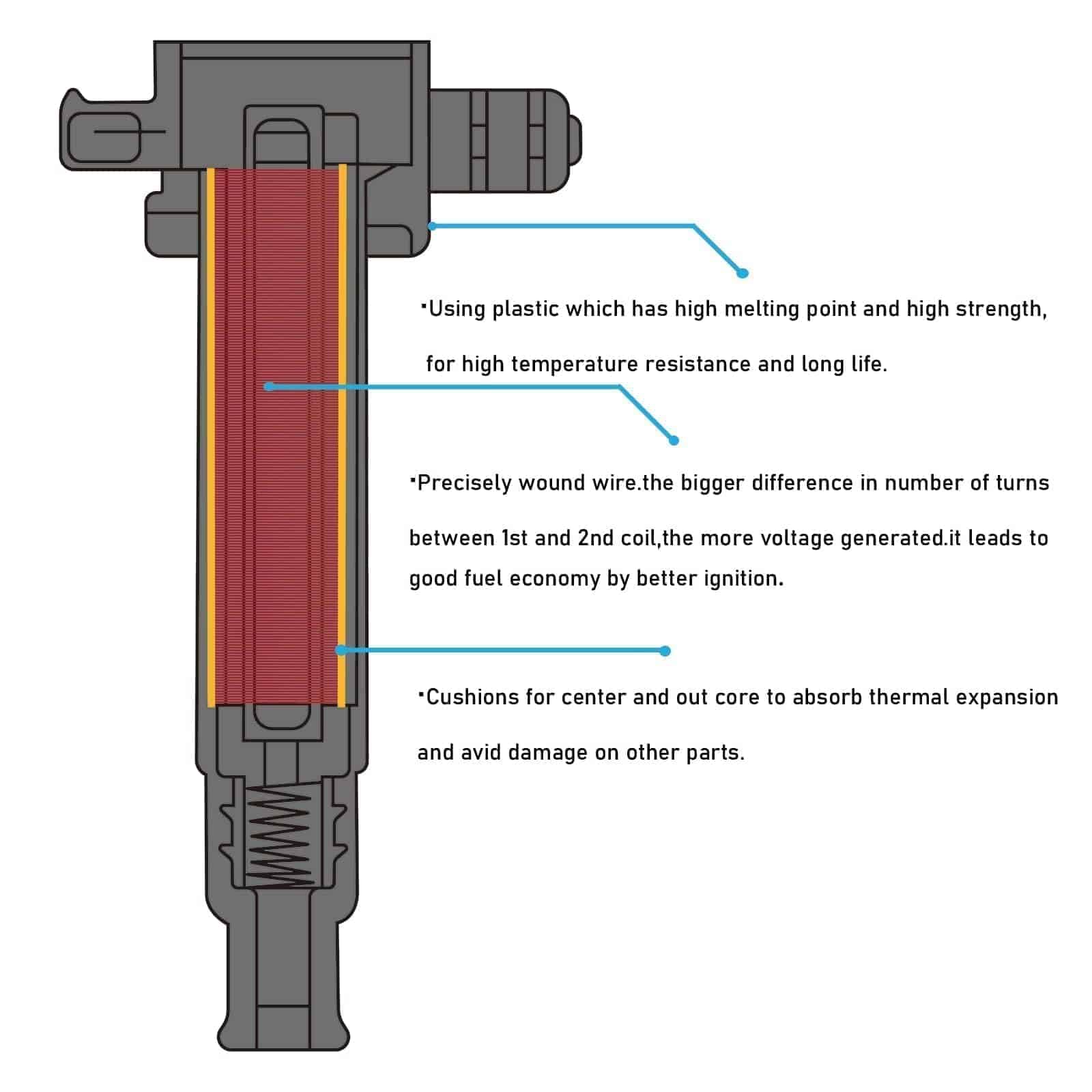 ·Using plastic which has high melting point and high strength, for high temperature resistance and long life.

·Precisely wound wire.the bigger difference in number of turns between 1st and 2nd coil,the more voltage generated.it leads to good fuel economy by better ignition.

·Cushions for center and out core to absorb thermal expansion and avid damage on other parts.