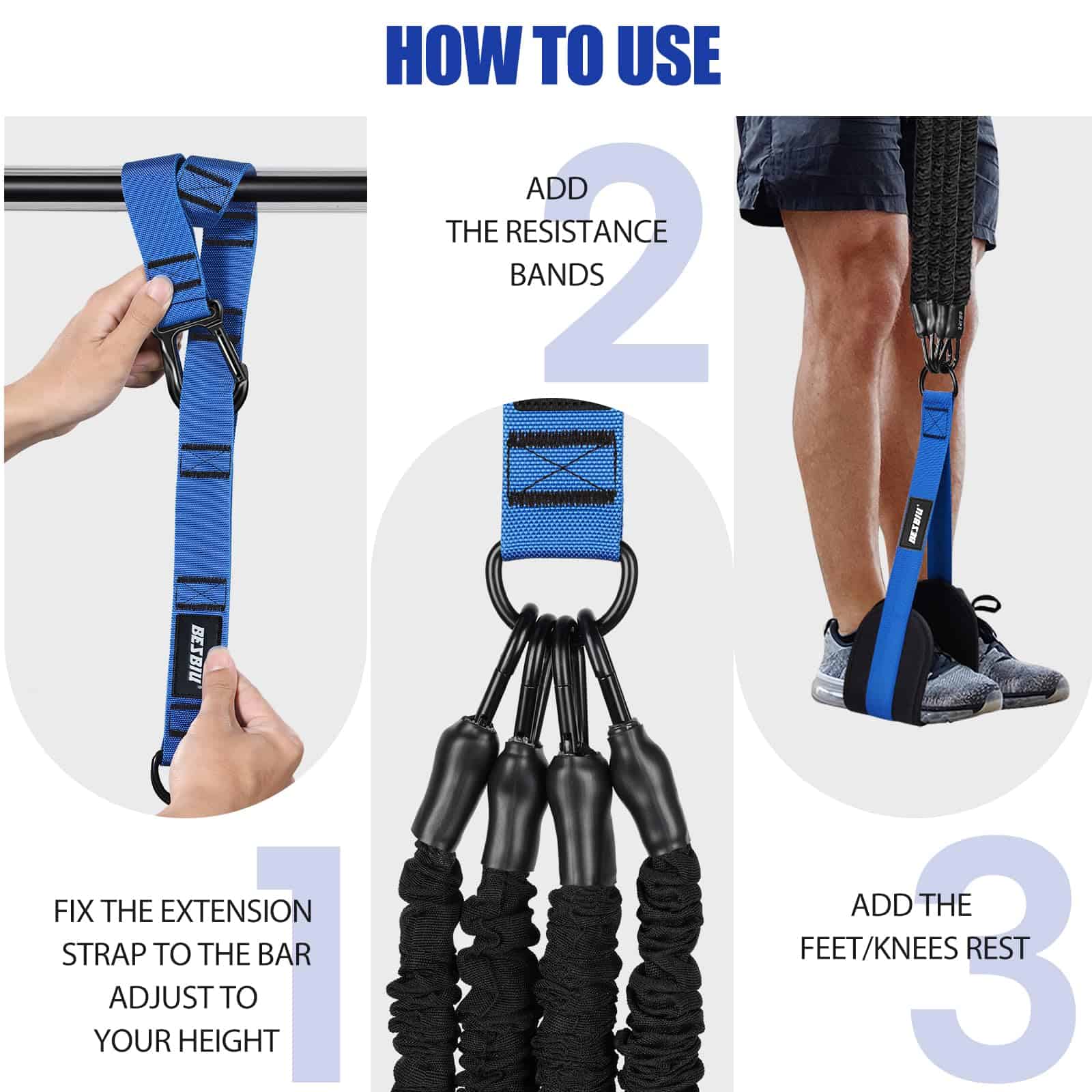 HOW TO USE

2
ADD
THE RESISTANCE
BANDS

BESBIU

BESBIU

1
FIX THE EXTENSION
STRAP TO THE BAR
ADJUST TO
YOUR HEIGHT

3
ADD THE
FEET/KNEES REST