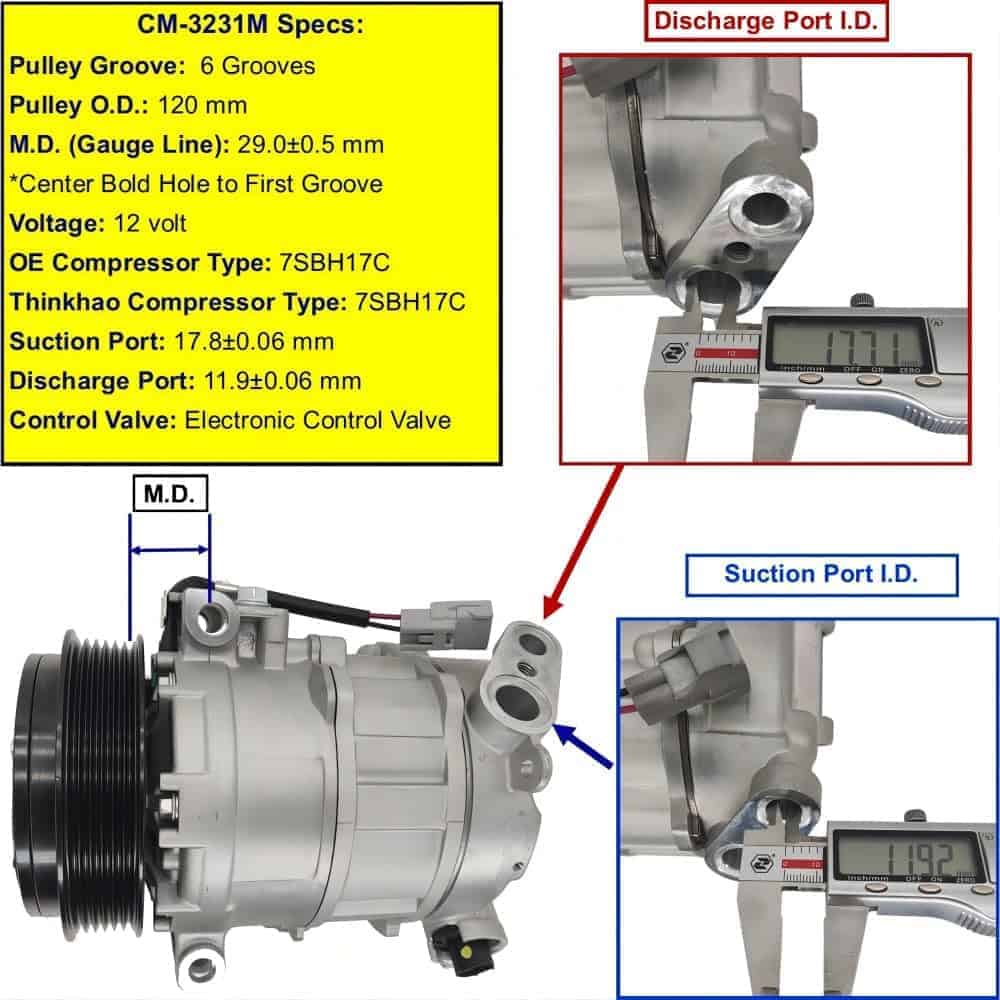 CM-3231M Specs:
Pulley Groove: 6 Grooves
Pulley O.D.: 120 mm
M.D. (Gauge Line): 29.0±0.5 mm
*Center Bold Hole to First Groove
Voltage: 12 volt
OE Compressor Type: 7SBH17C
Thinkhao Compressor Type: 7SBH17C
Suction Port: 17.8±0.06 mm
Discharge Port: 11.9±0.06 mm
Control Valve: Electronic Control Valve

Discharge Port I.D.

17.71

inch/mm OFF ON ZERO

M.D.

Suction Port I.D.

11.92

inch/mm OFF ON ZERO