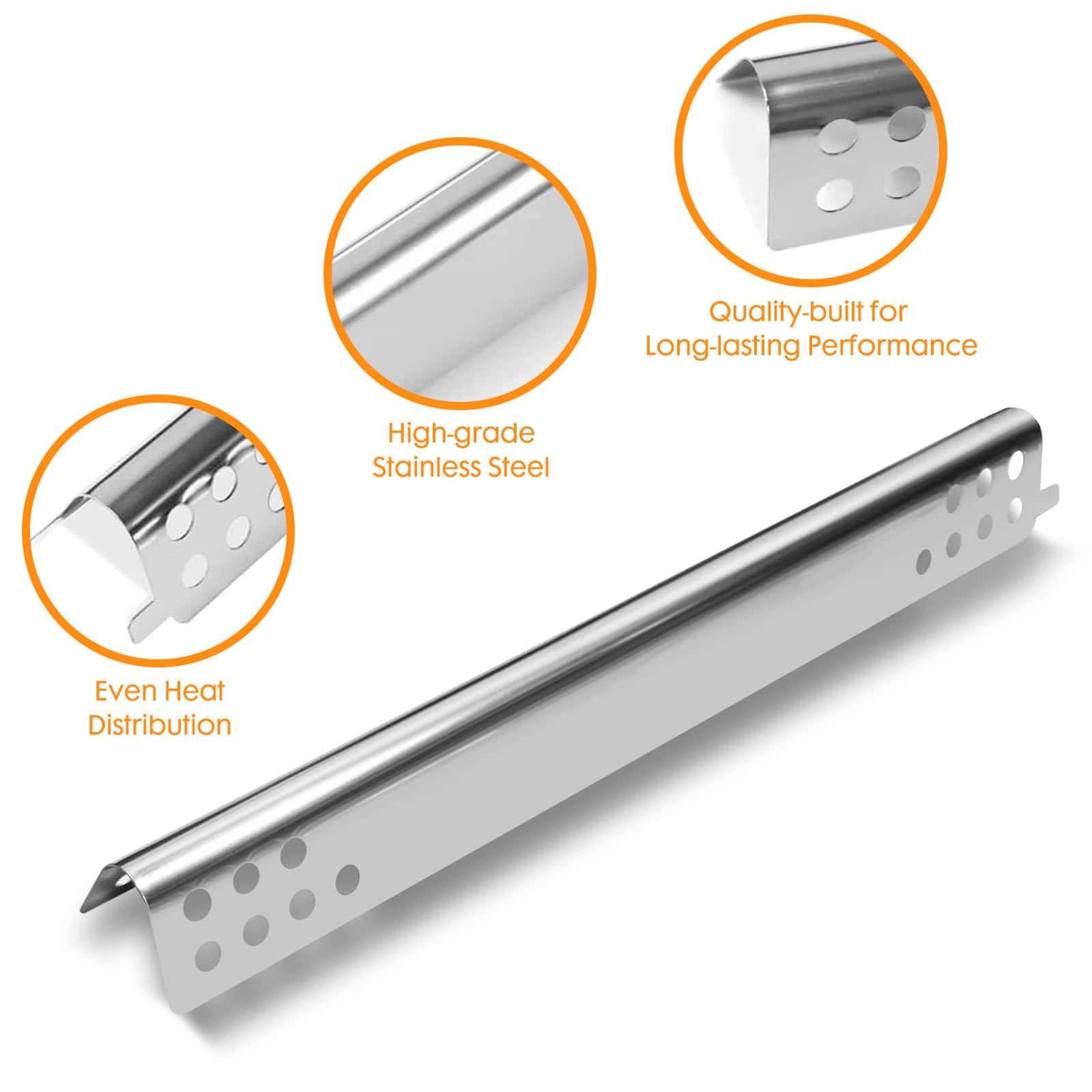 Quality-built for
Long-lasting Performance

High-grade
Stainless Steel

Even Heat
Distribution