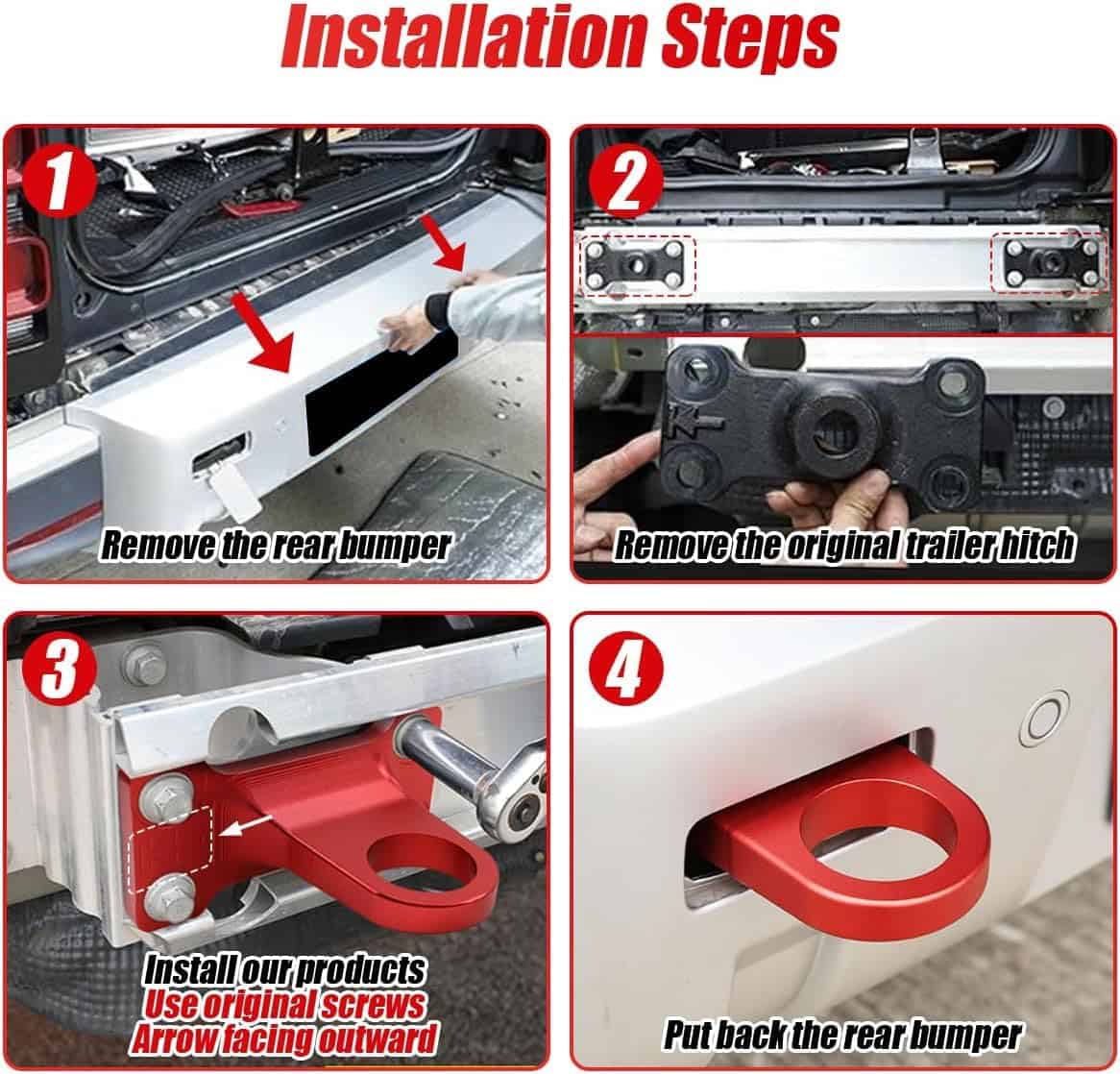 Installation Steps

1

Remove the rear bumper

2

Remove the original trailer hitch

3

Install our products
Use original screws
Arrow facing outward

4

Put back the rear bumper