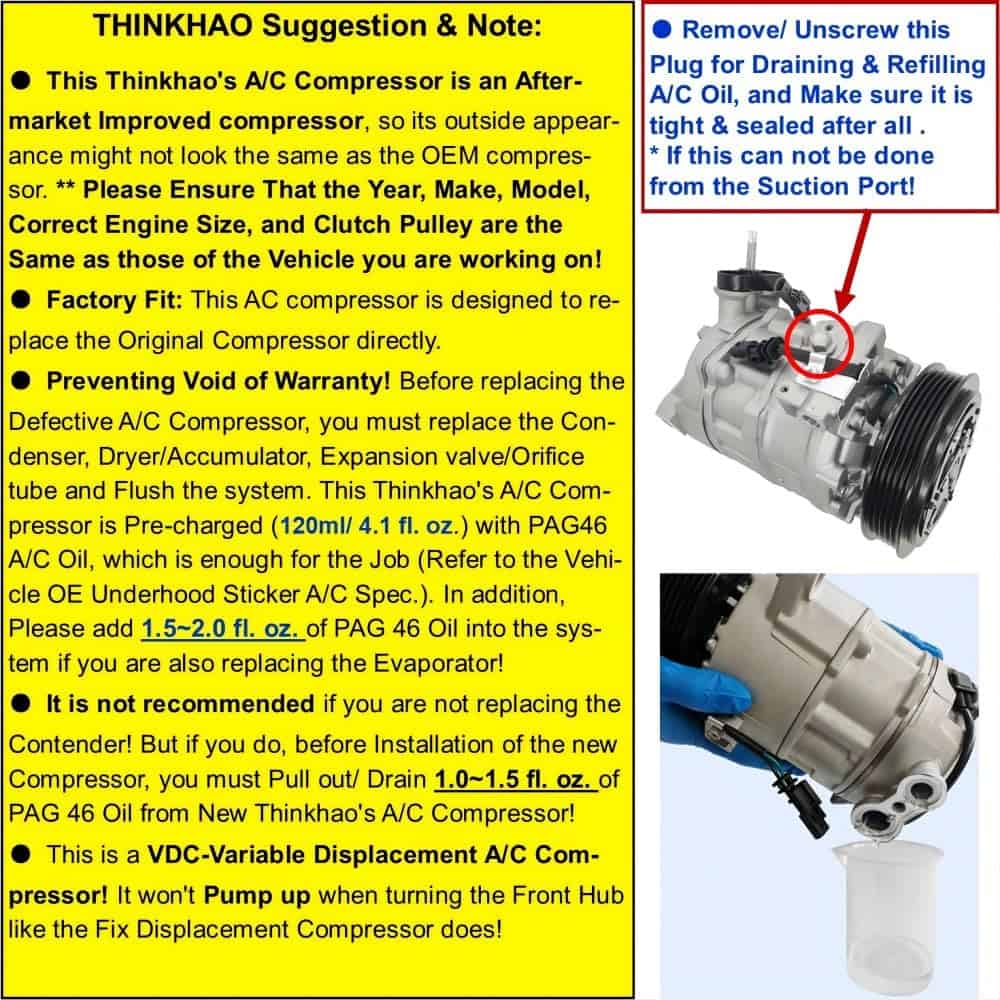 THINKHAO Suggestion & Note:

● This Thinkhao's A/C Compressor is an Aftermarket Improved compressor, so its outside appearance might not look the same as the OEM compressor. ** Please Ensure That the Year, Make, Model, Correct Engine Size, and Clutch Pulley are the Same as those of the Vehicle you are working on!

● Factory Fit: This AC compressor is designed to replace the Original Compressor directly.

● Preventing Void of Warranty! Before replacing the Defective A/C Compressor, you must replace the Condenser, Dryer/Accumulator, Expansion valve/Orifice tube and Flush the system. This Thinkhao's A/C Compressor is Pre-charged (120ml/ 4.1 fl. oz.) with PAG46 A/C Oil, which is enough for the Job (Refer to the Vehicle OE Underhood Sticker A/C Spec.). In addition, Please add 1.5~2.0 fl. oz. of PAG 46 Oil into the system if you are also replacing the Evaporator!

● It is not recommended if you are not replacing the Contender! But if you do, before Installation of the new Compressor, you must Pull out/ Drain 1.0~1.5 fl. oz. of PAG 46 Oil from New Thinkhao's A/C Compressor!

● This is a VDC-Variable Displacement A/C Compressor! It won't Pump up when turning the Front Hub like the Fix Displacement Compressor does!

● Remove/ Unscrew this Plug for Draining & Refilling A/C Oil, and Make sure it is tight & sealed after all .
* If this can not be done from the Suction Port!