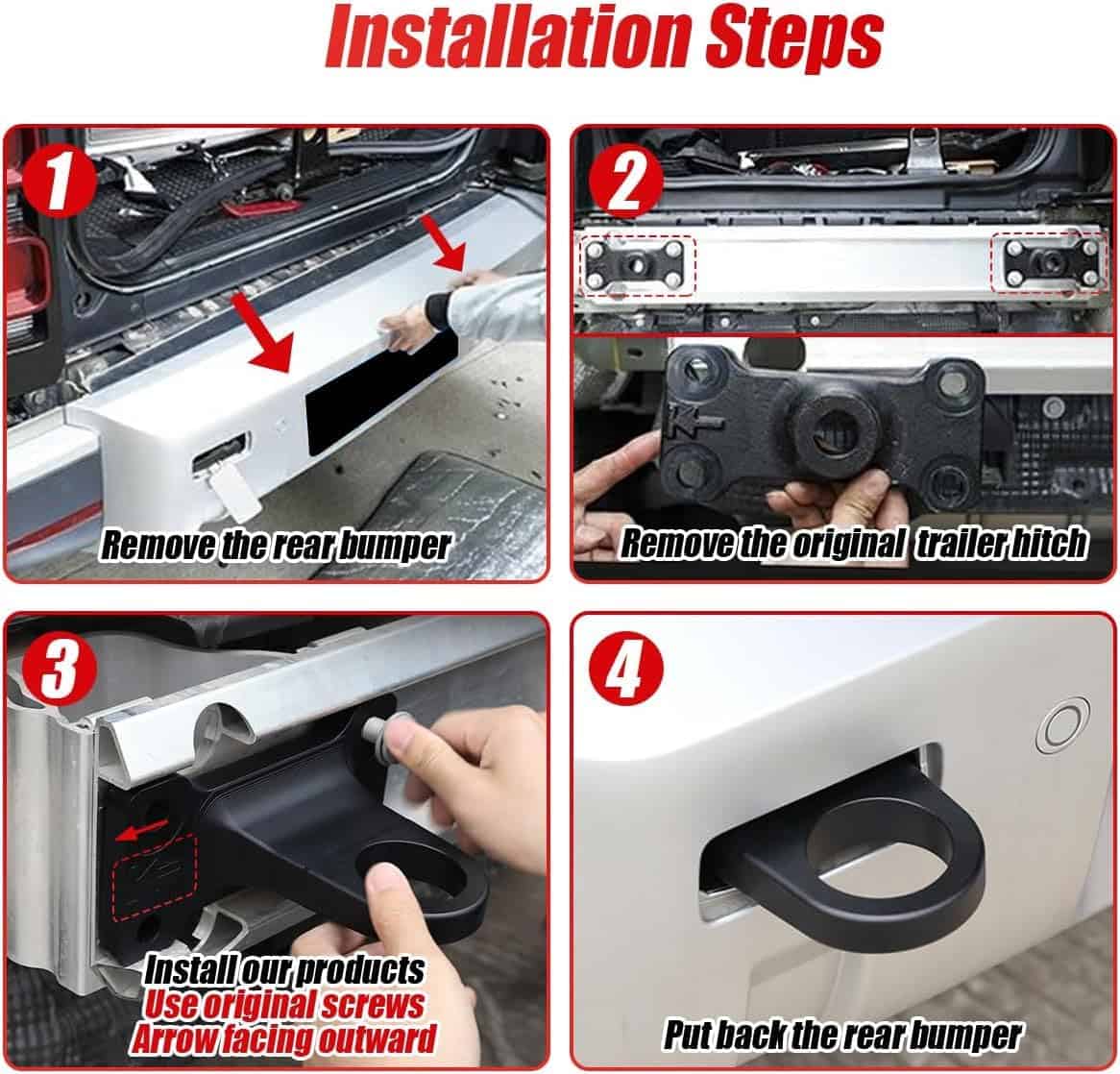 Installation Steps

1

Remove the rear bumper

2

Remove the original trailer hitch

3

Install our products
Use original screws
Arrow facing outward

4

Put back the rear bumper