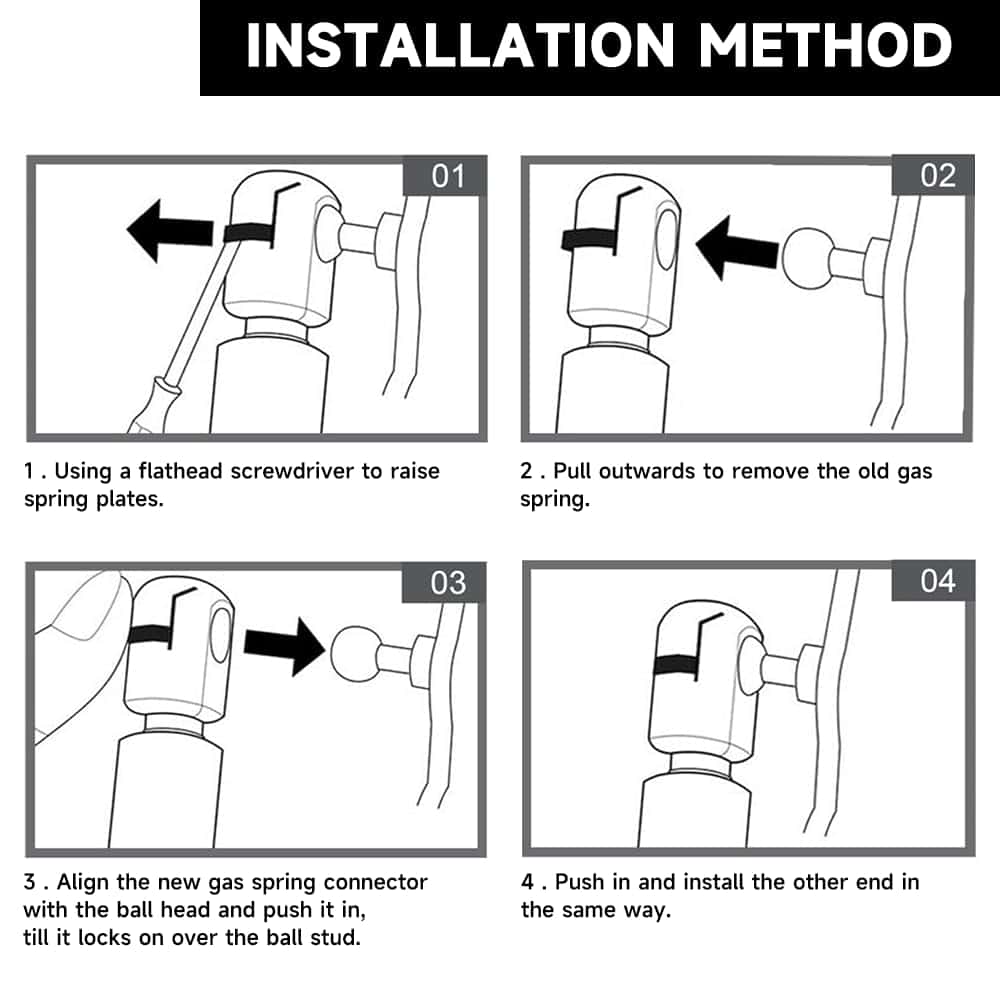 INSTALLATION METHOD

01

1 . Using a flathead screwdriver to raise spring plates.

02

2 . Pull outwards to remove the old gas spring.

03

3 . Align the new gas spring connector with the ball head and push it in, till it locks on over the ball stud.

04

4 . Push in and install the other end in the same way.