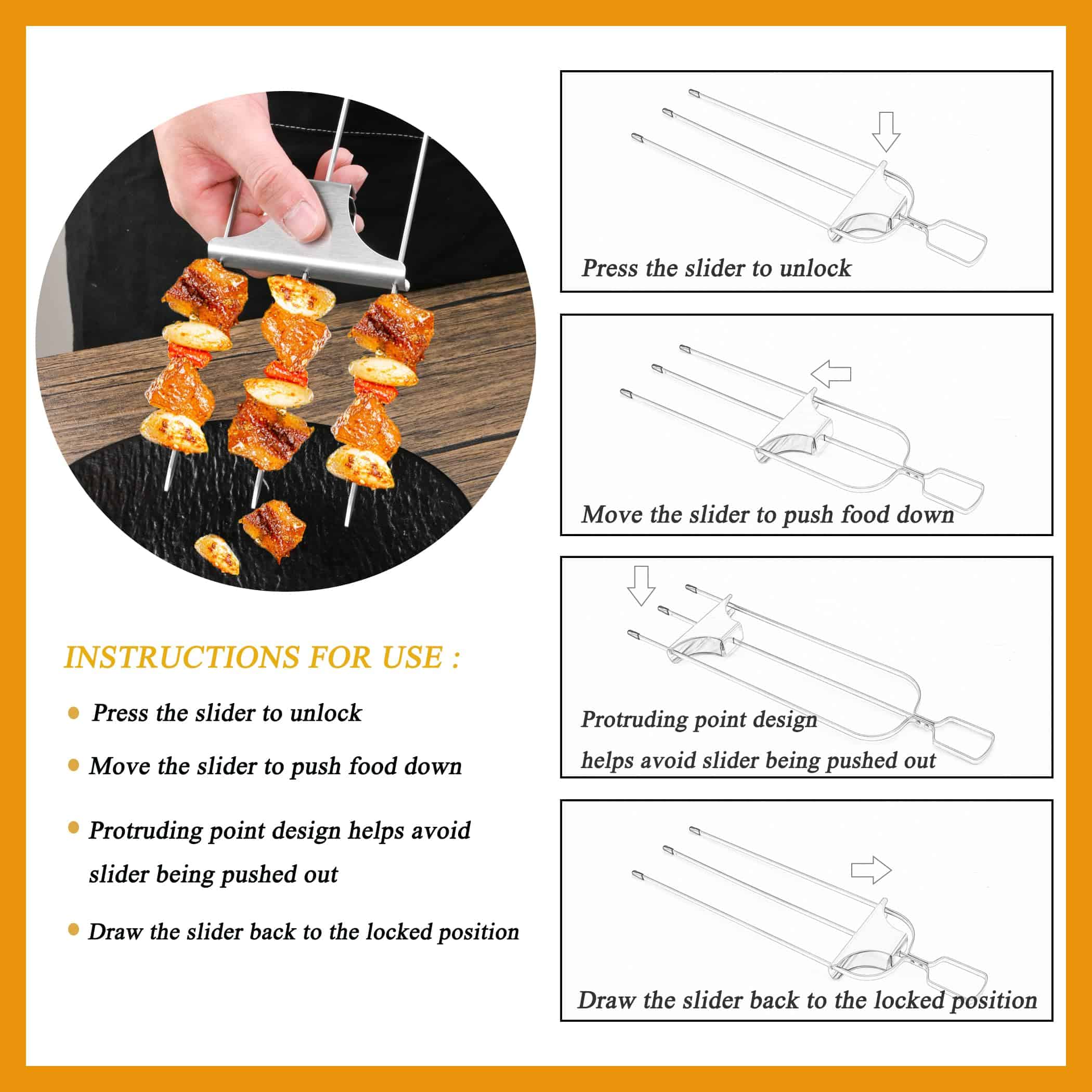 INSTRUCTIONS FOR USE :

Press the slider to unlock

Move the slider to push food down

Protruding point design helps avoid slider being pushed out

Draw the slider back to the locked position

Press the slider to unlock

Move the slider to push food down

Protruding point design
helps avoid slider being pushed out

Draw the slider back to the locked position