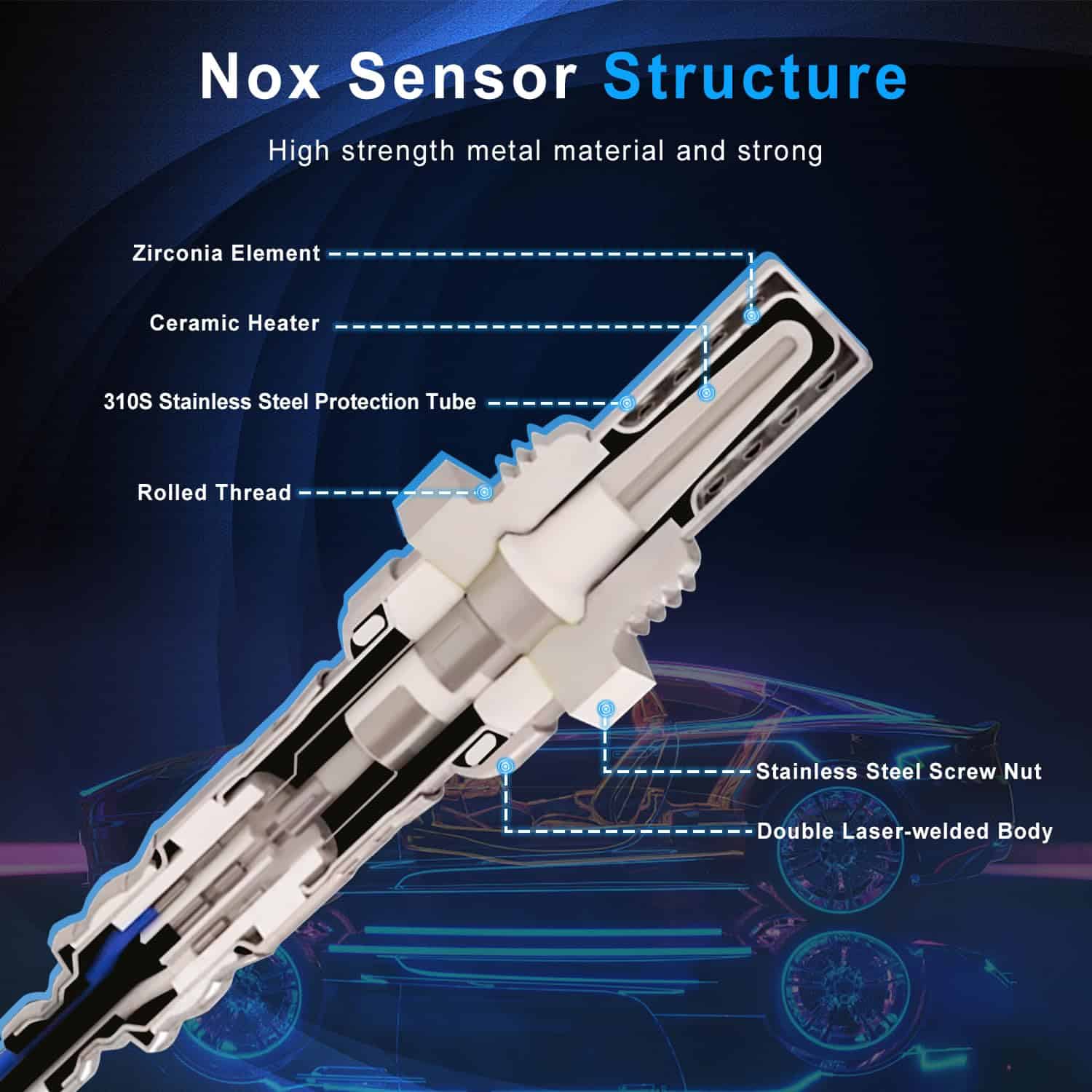 Nox Sensor Structure

High strength metal material and strong

Zirconia Element

Ceramic Heater

310S Stainless Steel Protection Tube

Rolled Thread

Stainless Steel Screw Nut

Double Laser-welded Body