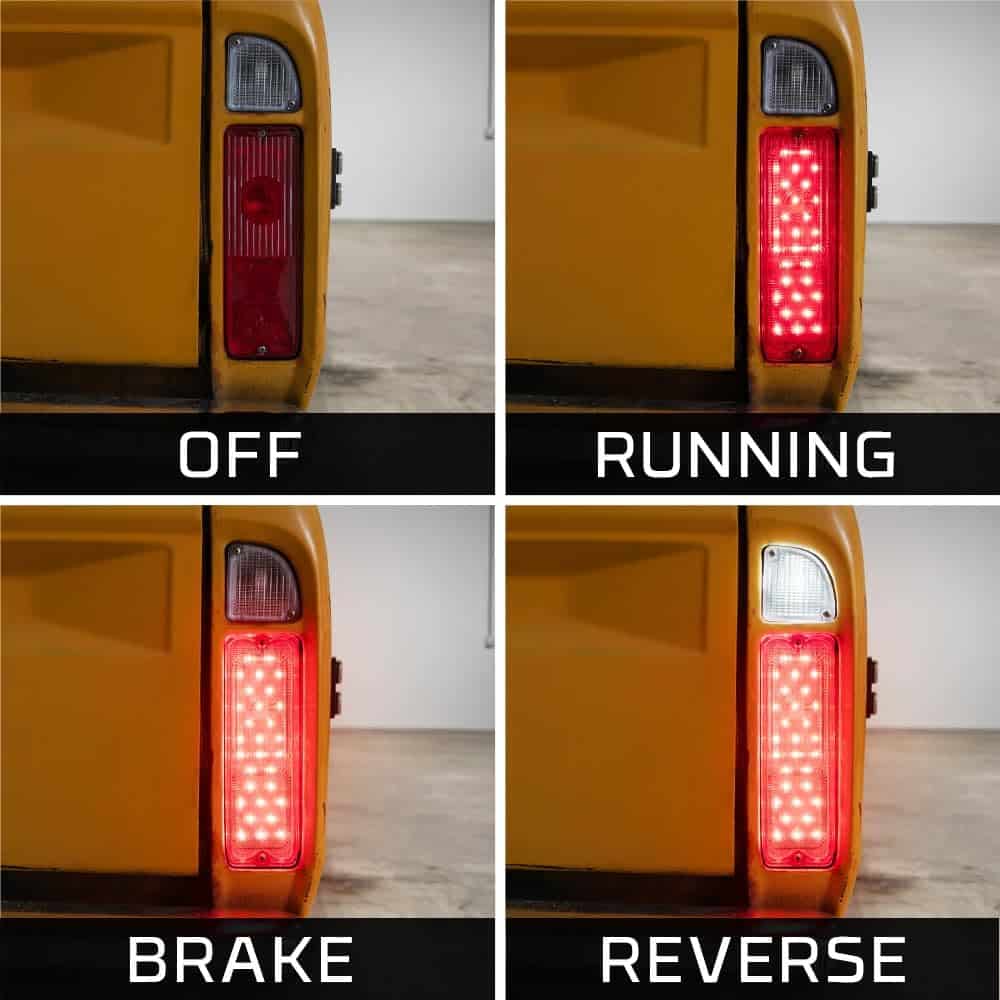 OFF

RUNNING

BRAKE

REVERSE