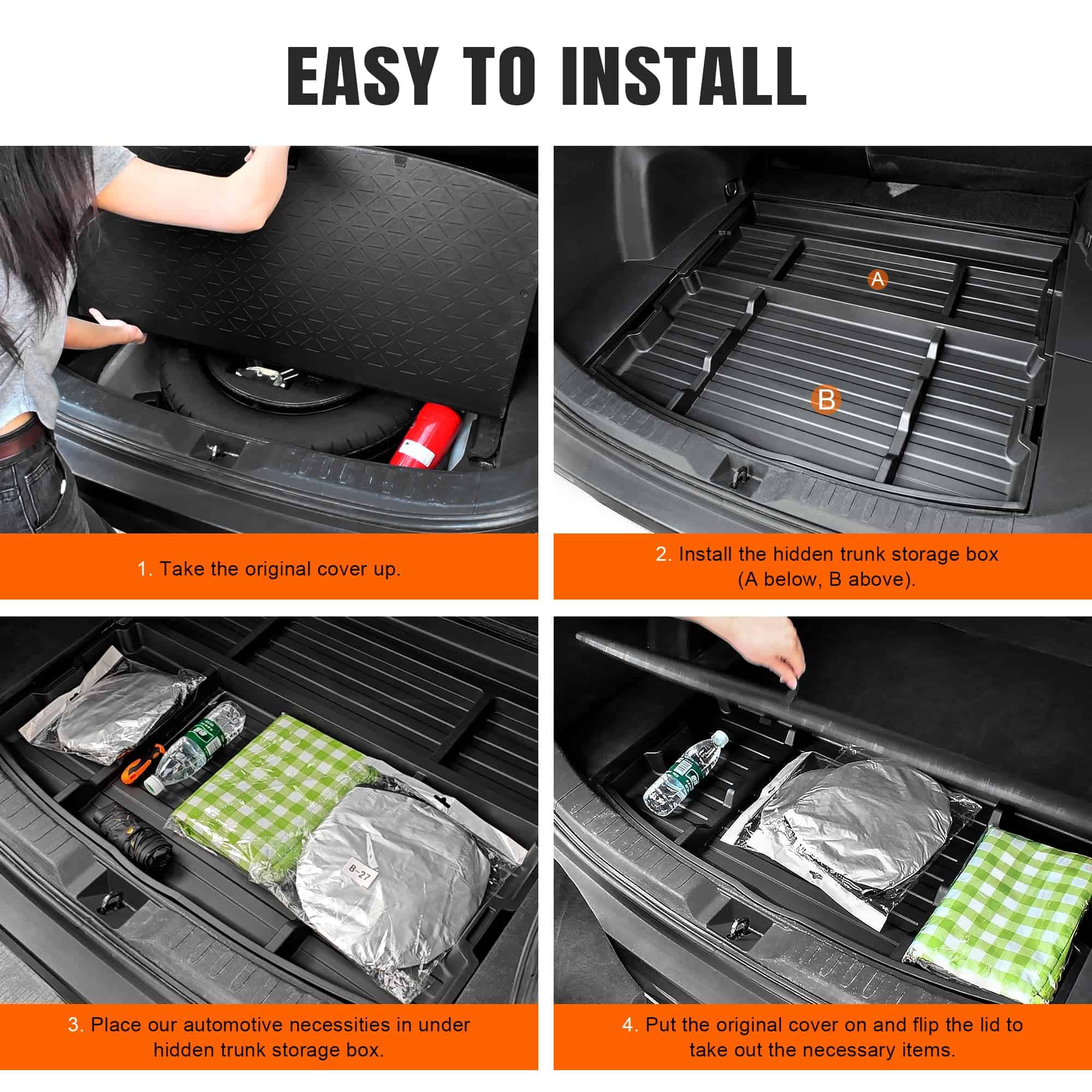 EASY TO INSTALL

A

B

1. Take the original cover up.

2. Install the hidden trunk storage box (A below, B above).

B-27

3. Place our automotive necessities in under hidden trunk storage box.

4. Put the original cover on and flip the lid to take out the necessary items.