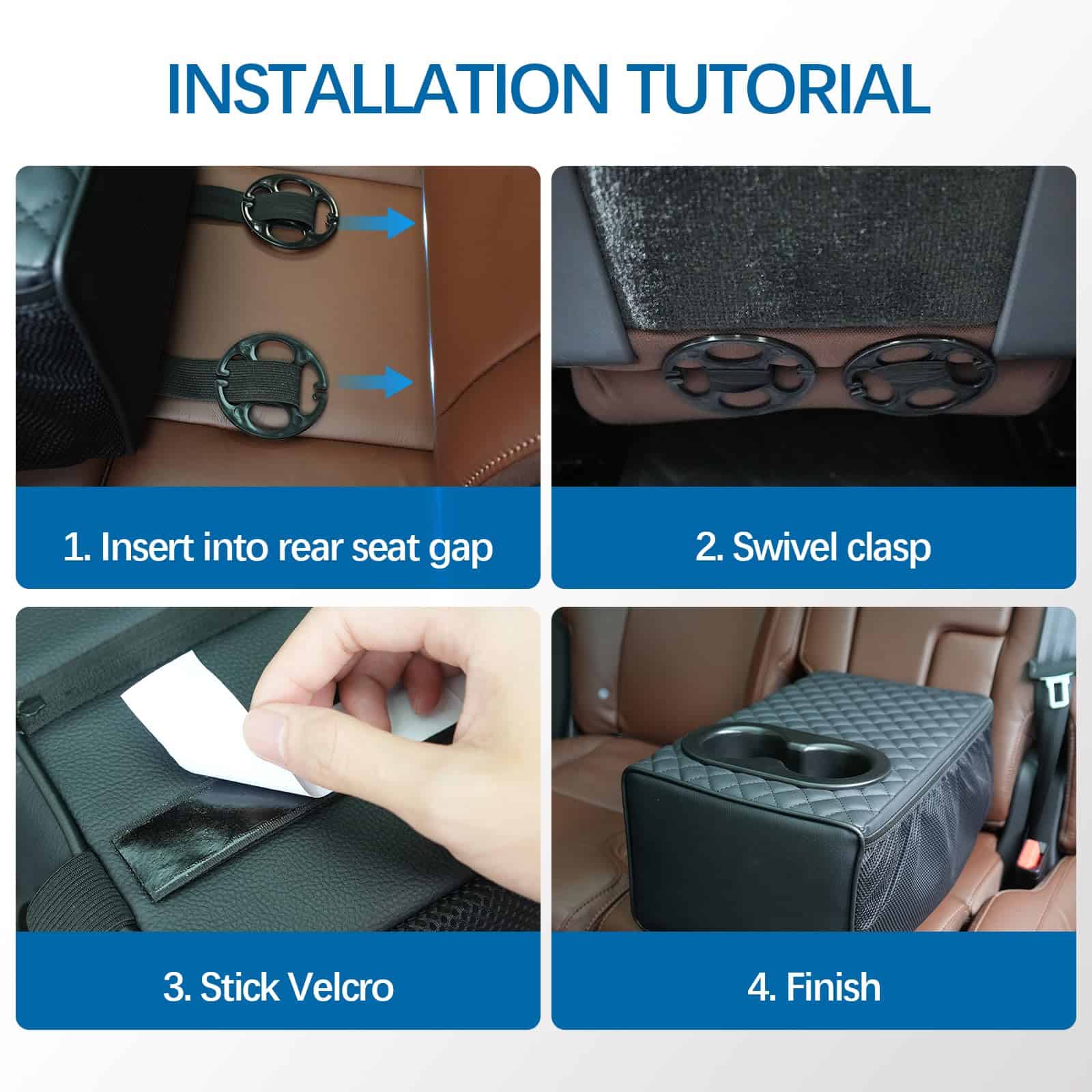 INSTALLATION TUTORIAL

1. Insert into rear seat gap

2. Swivel clasp

3. Stick Velcro

4. Finish