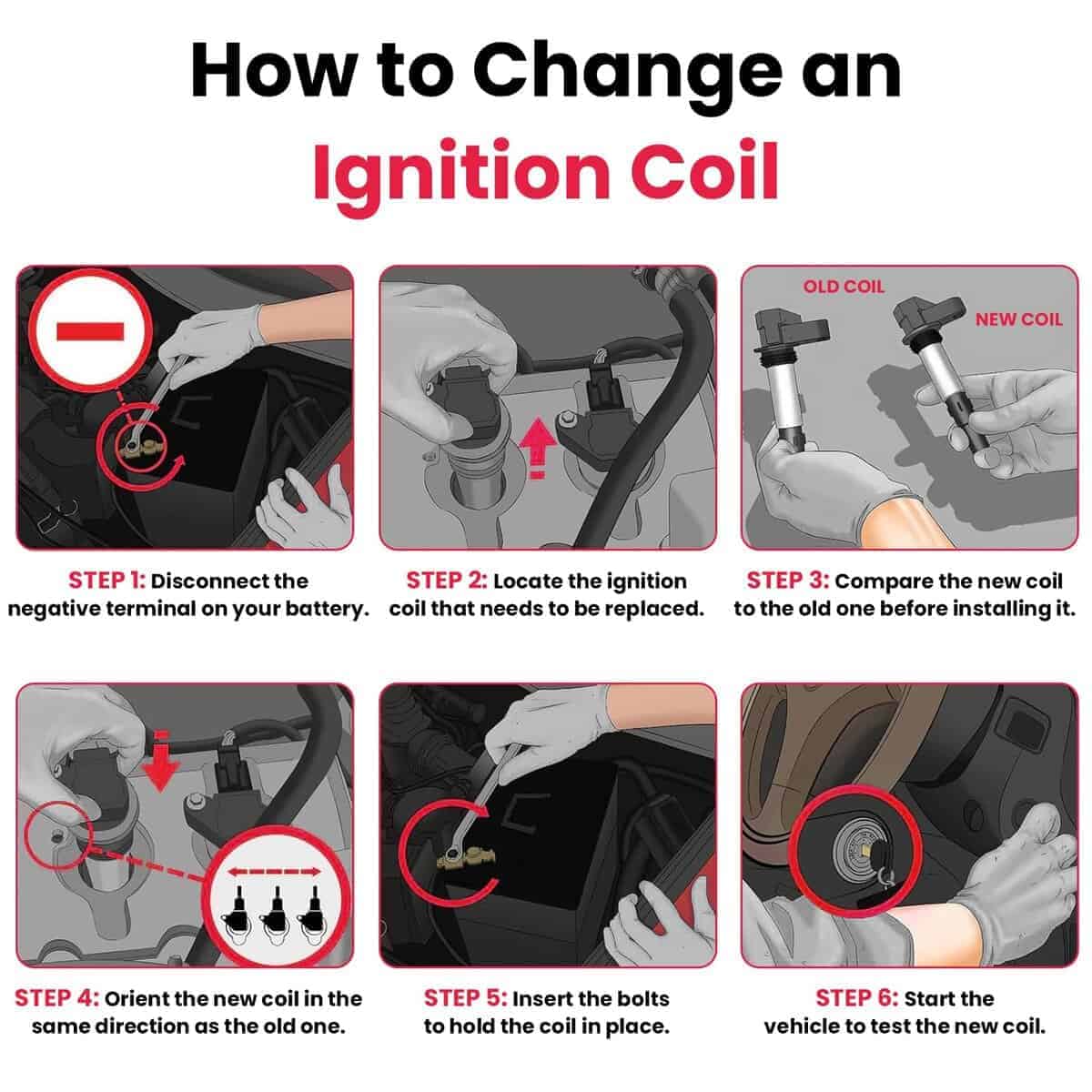 How to Change an Ignition Coil

STEP 1: Disconnect the negative terminal on your battery.

STEP 2: Locate the ignition coil that needs to be replaced.

OLD COIL

NEW COIL

STEP 3: Compare the new coil to the old one before installing it.

STEP 4: Orient the new coil in the same direction as the old one.

STEP 5: Insert the bolts to hold the coil in place.

STEP 6: Start the vehicle to test the new coil.