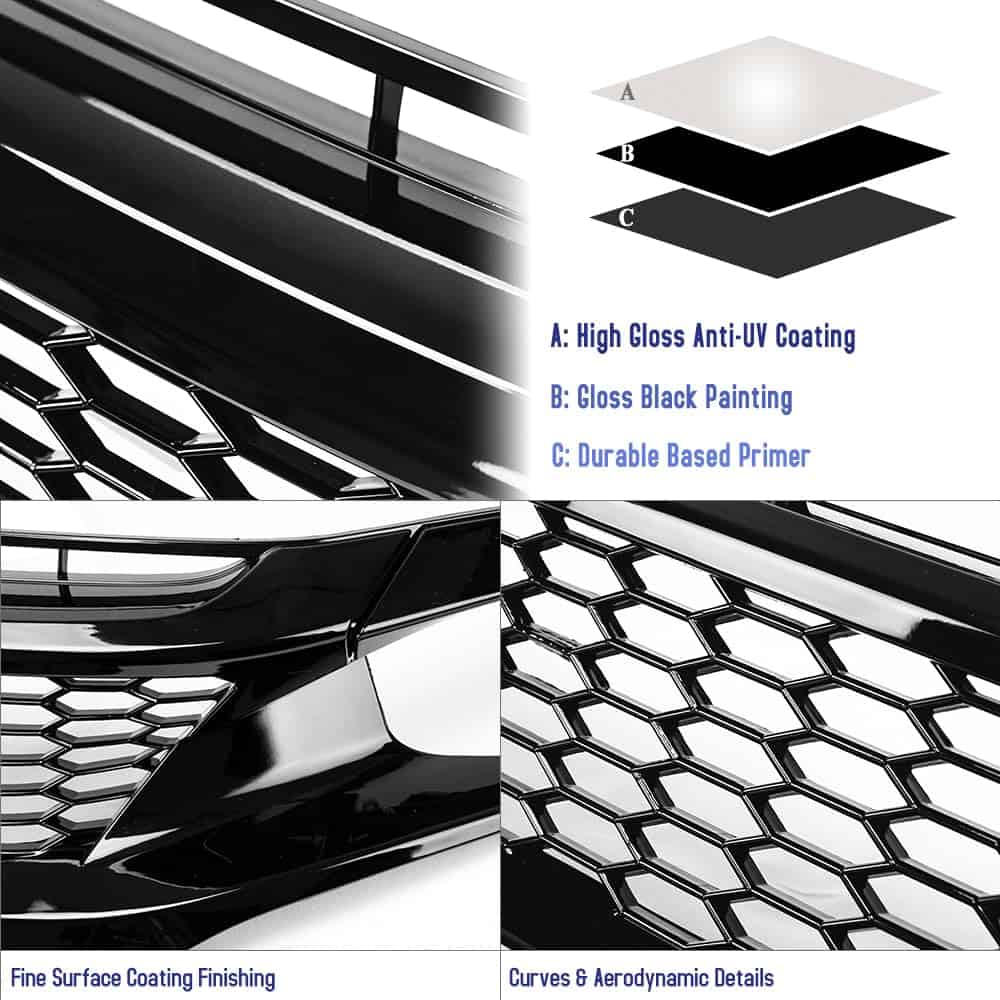 A
B
C

A: High Gloss Anti-UV Coating

B: Gloss Black Painting

C: Durable Based Primer

Fine Surface Coating Finishing

Curves & Aerodynamic Details