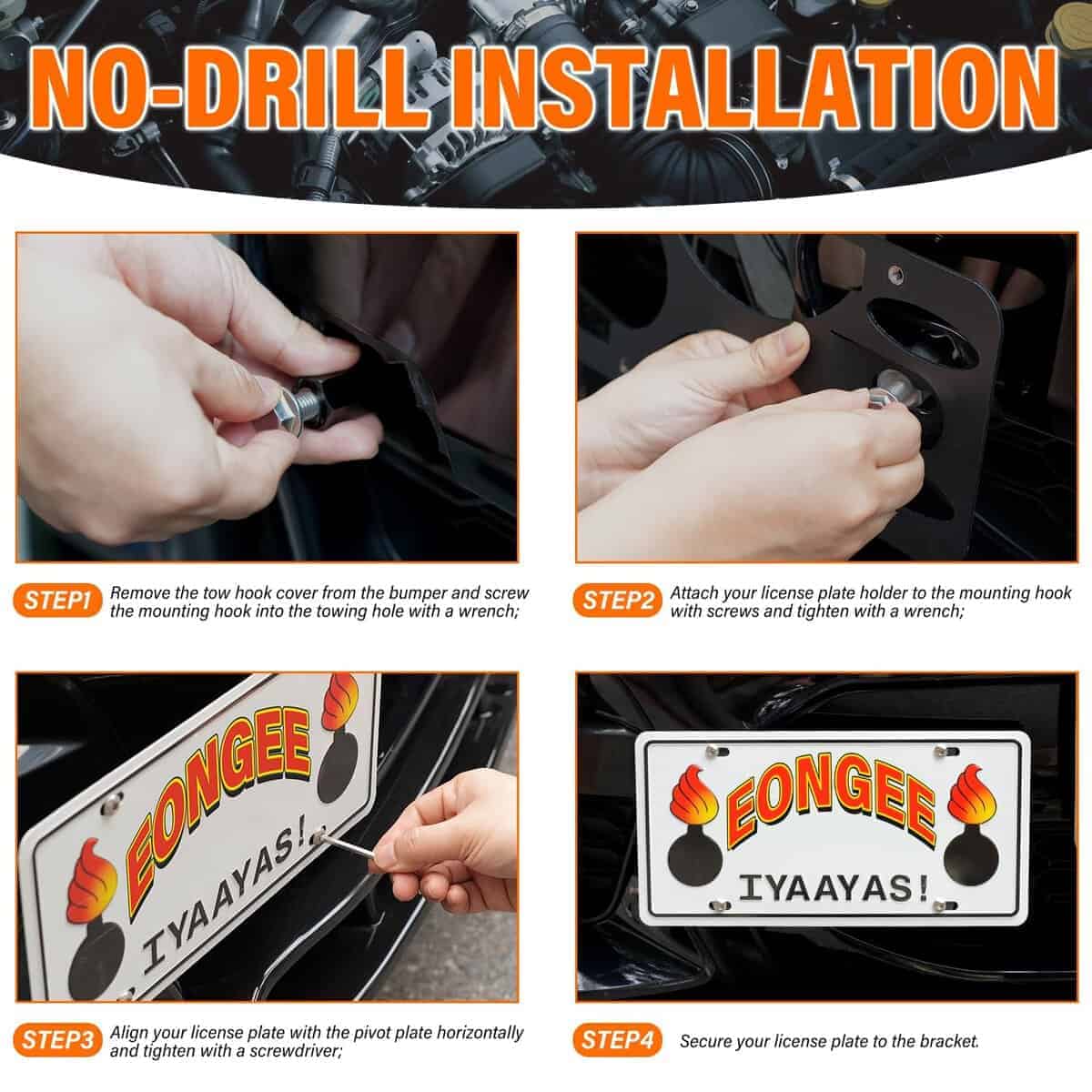 NO-DRILL INSTALLATION

STEP1 Remove the tow hook cover from the bumper and screw the mounting hook into the towing hole with a wrench;

STEP2 Attach your license plate holder to the mounting hook with screws and tighten with a wrench;

EONGEE

IYAAYAS!

STEP3 Align your license plate with the pivot plate horizontally and tighten with a screwdriver;

EONGEE

IYAAYAS!

STEP4 Secure your license plate to the bracket.