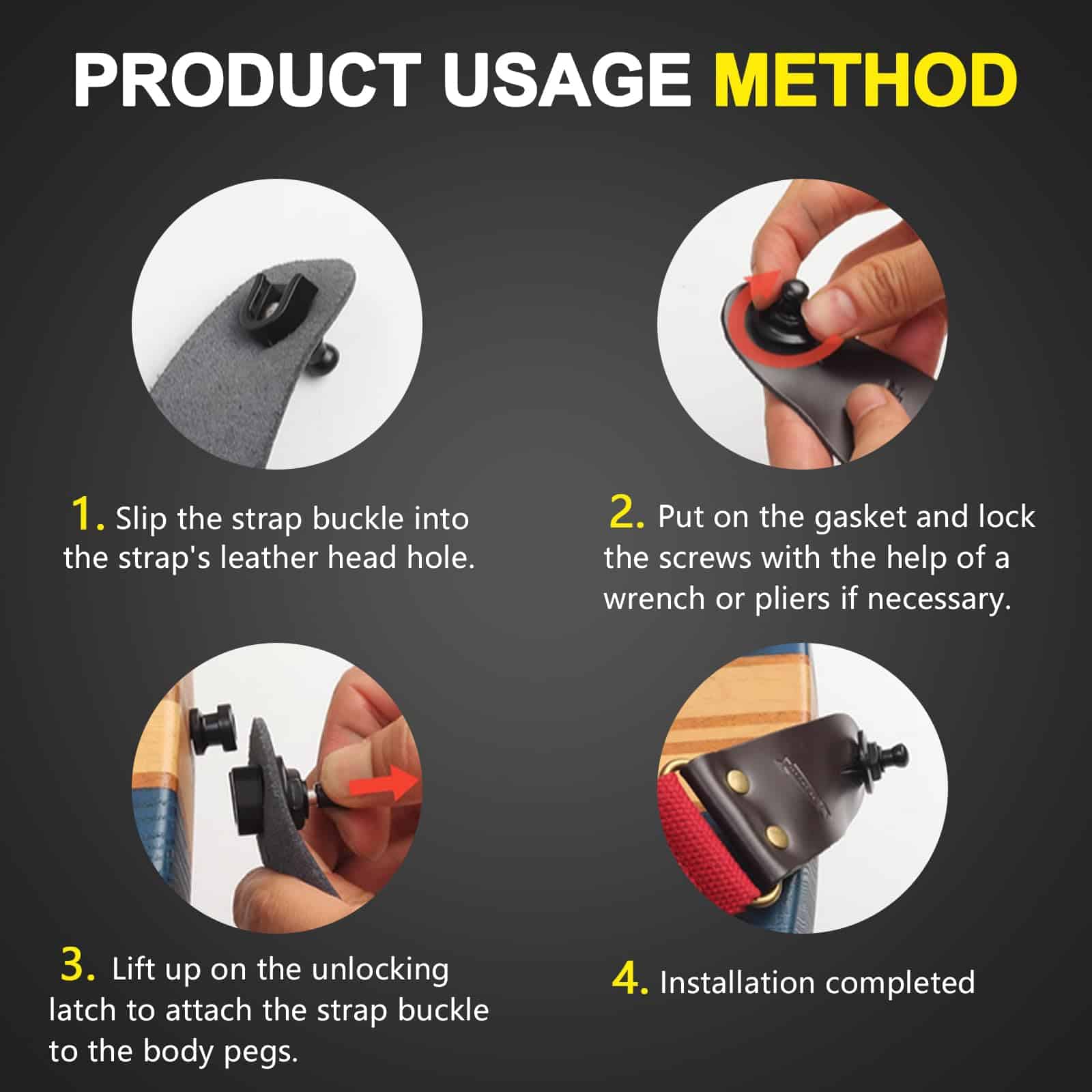 PRODUCT USAGE METHOD

1. Slip the strap buckle into the strap's leather head hole.

2. Put on the gasket and lock the screws with the help of a wrench or pliers if necessary.

3. Lift up on the unlocking latch to attach the strap buckle to the body pegs.

4. Installation completed