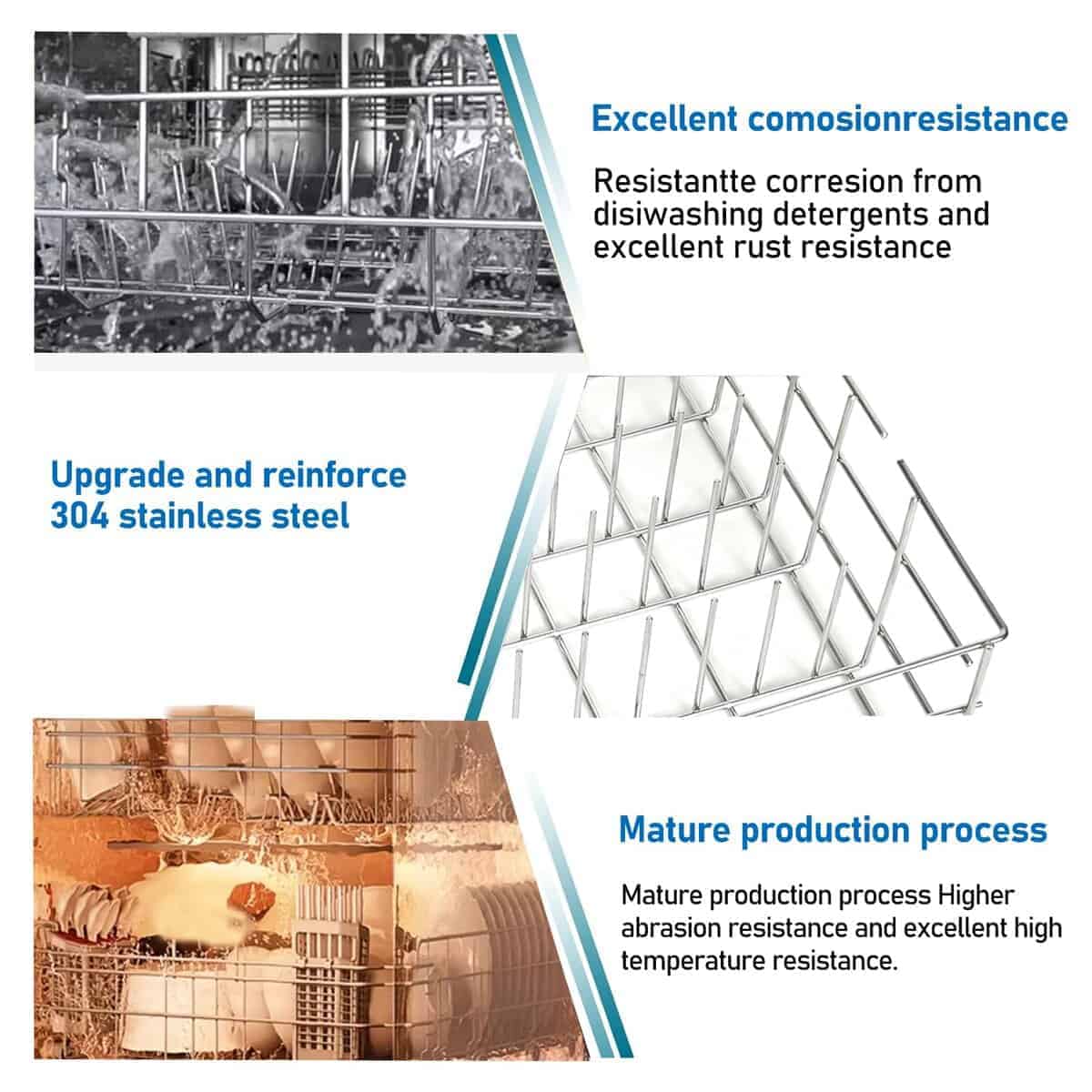 Excellent comosionresistance

Resistantte corresion from disiwashing detergents and excellent rust resistance

Upgrade and reinforce 304 stainless steel

Mature production process

Mature production process Higher abrasion resistance and excellent high temperature resistance.