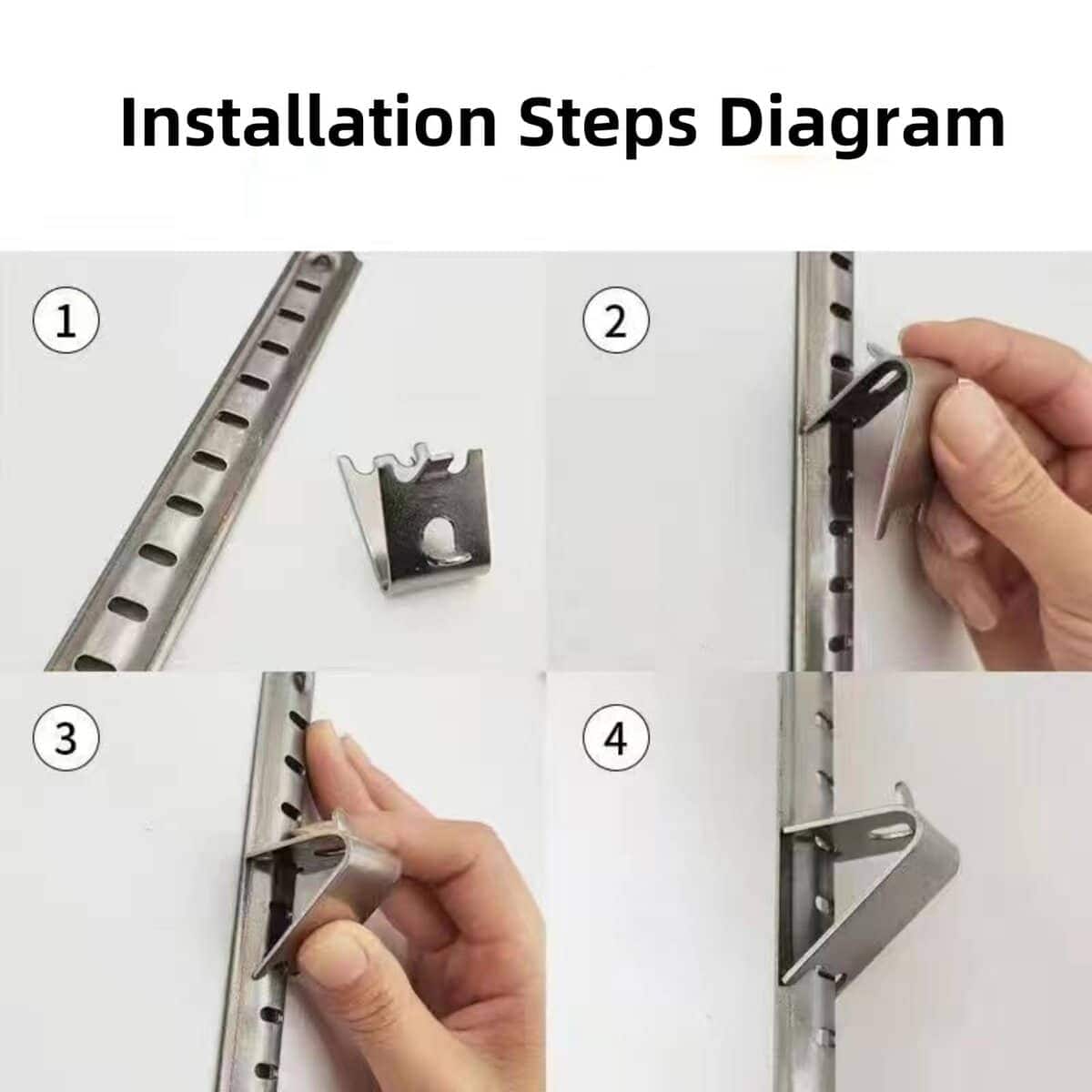 Installation Steps Diagram

1

2

3

4